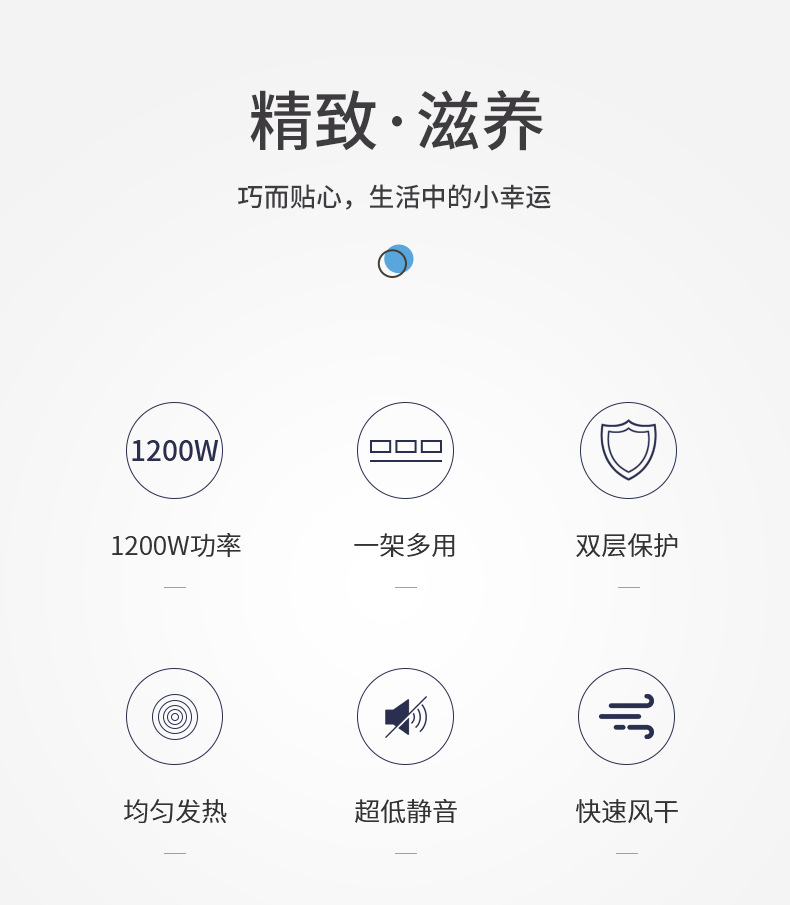 精致·滋养

巧而贴心，生活中的小幸运

1200W

1200W功率

一架多用

双层保护

均匀发热

超低静音

快速风干