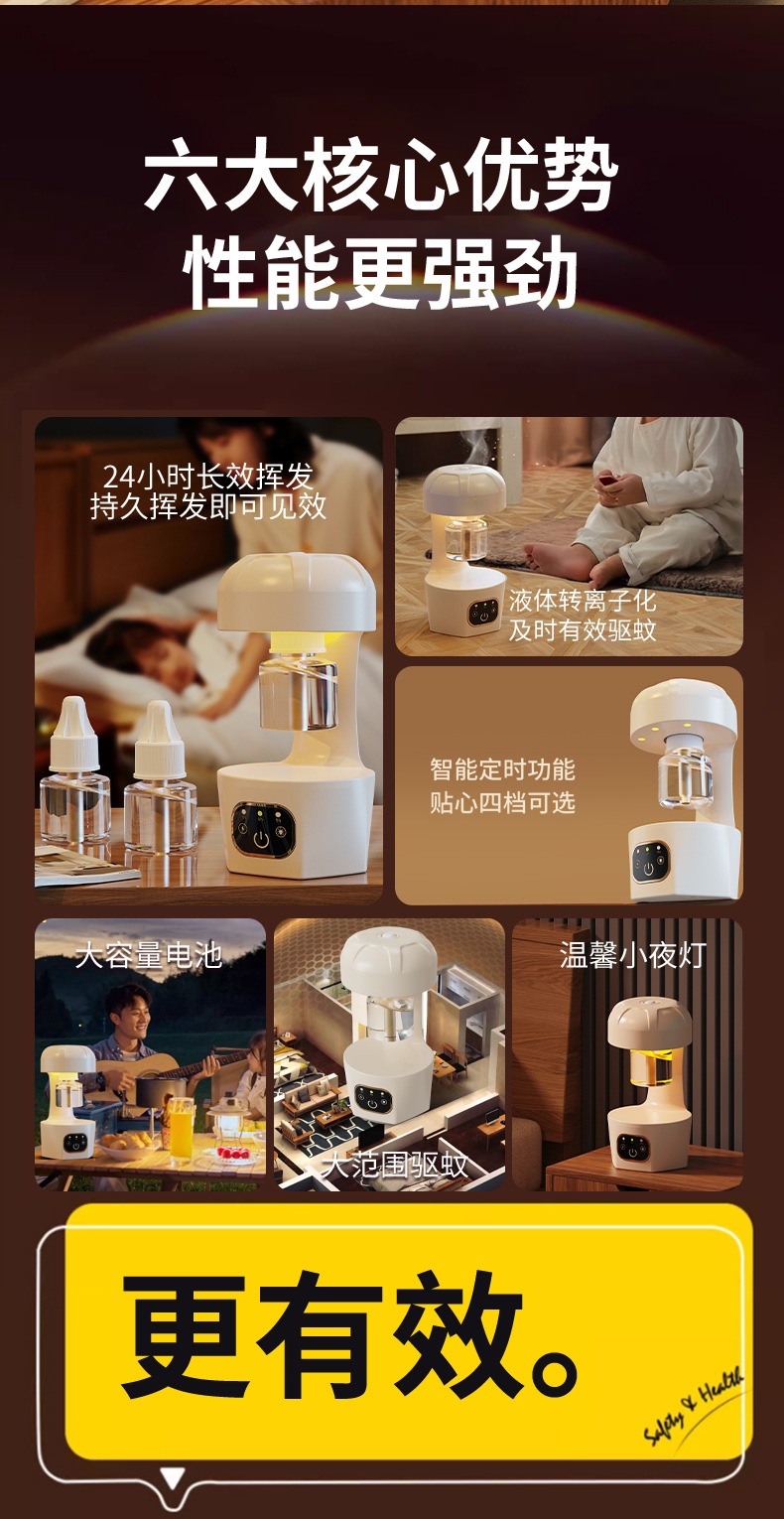 六大核心优势
性能更强劲

24小时长效挥发
持久挥发即可见效

液体转离子化
及时有效驱蚊

智能定时功能
贴心四档可选

大容量电池

大范围驱蚊

温馨小夜灯

更有效。

Safety & Health