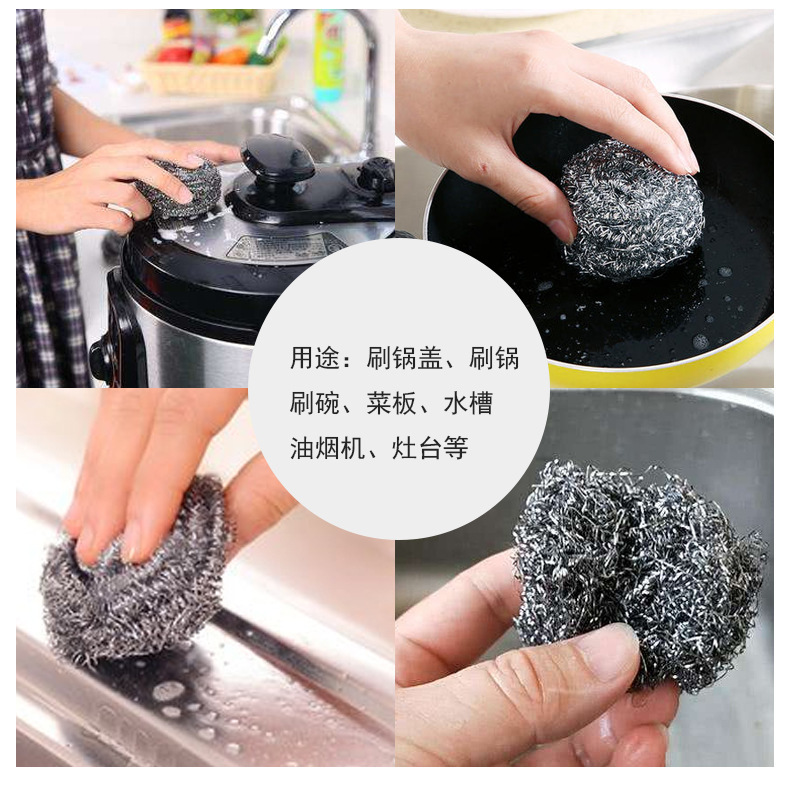 用途：刷锅盖、刷锅
刷碗、菜板、水槽
油烟机、灶台等