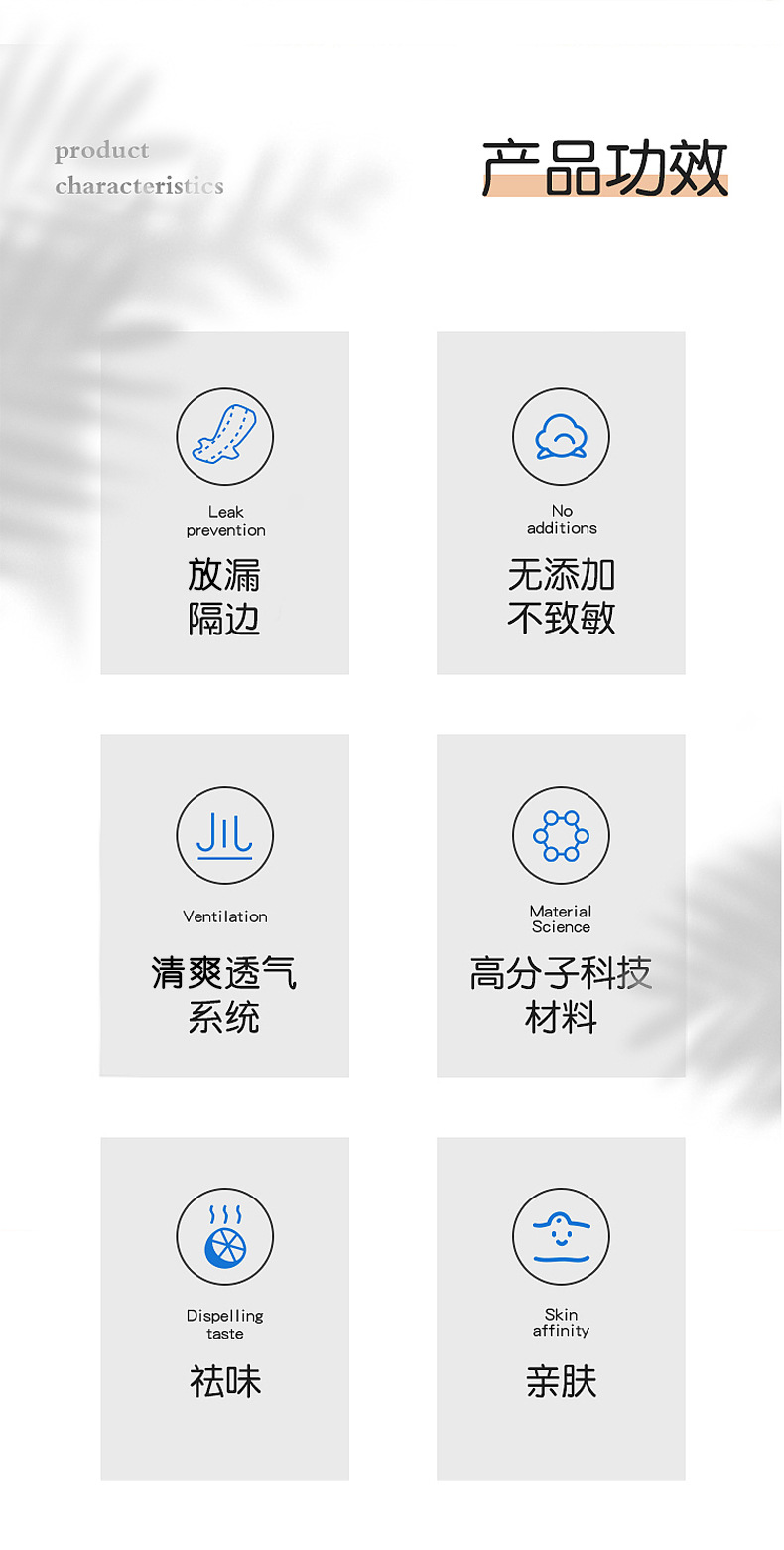 product
characteristics

产品功效

Leak
prevention

放漏
隔边

No
additions

无添加
不致敏

Ventilation

清爽透气
系统

Material
Science

高分子科技
材料

Dispelling
taste

祛味

Skin
affinity

亲肤