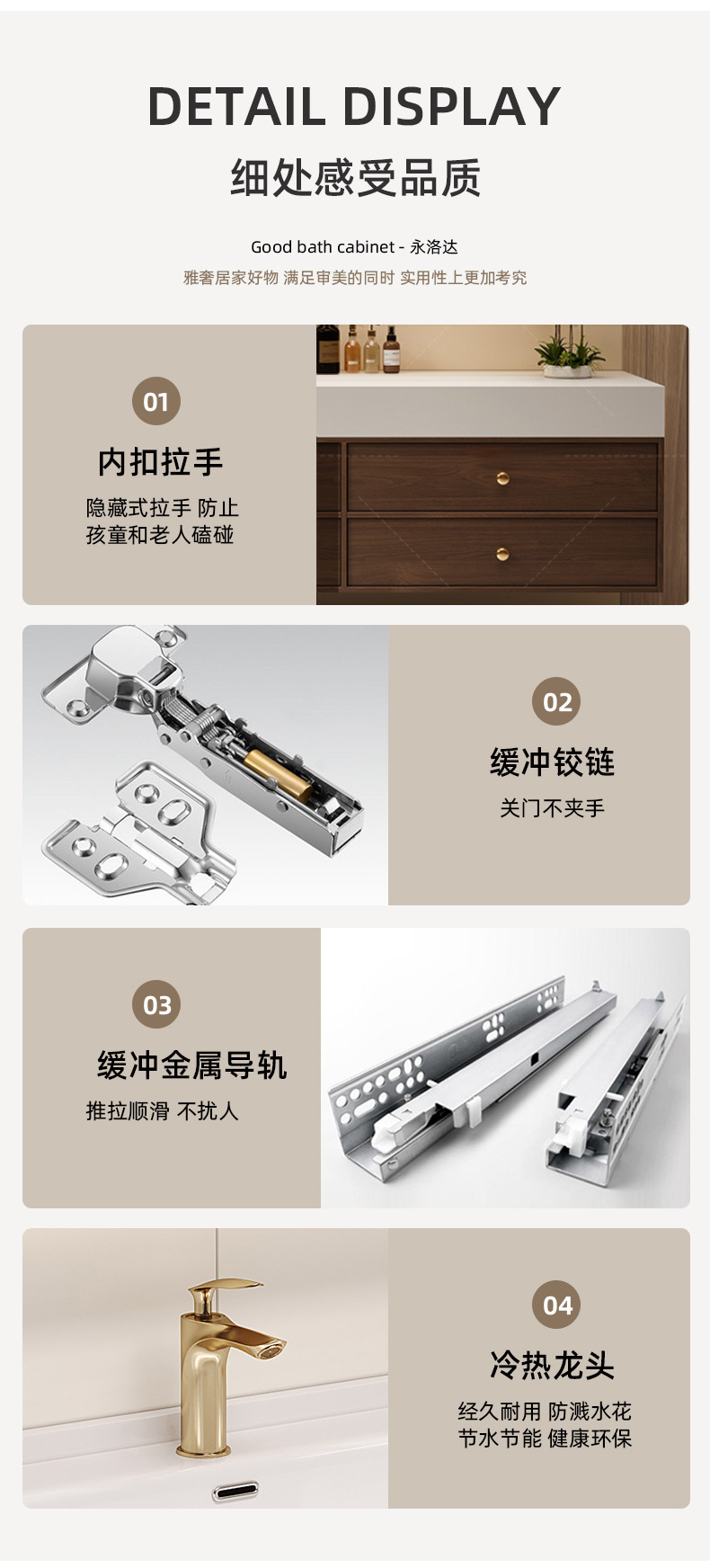 DETAIL DISPLAY
细处感受品质

Good bath cabinet - 永洛达
雅奢居家好物 满足审美的同时 实用性上更加考究

01
内扣拉手
隐藏式拉手 防止孩童和老人磕碰

02
缓冲铰链
关门不夹手

03
缓冲金属导轨
推拉顺滑 不扰人

04
冷热龙头
经久耐用 防溅水花
节水节能 健康环保