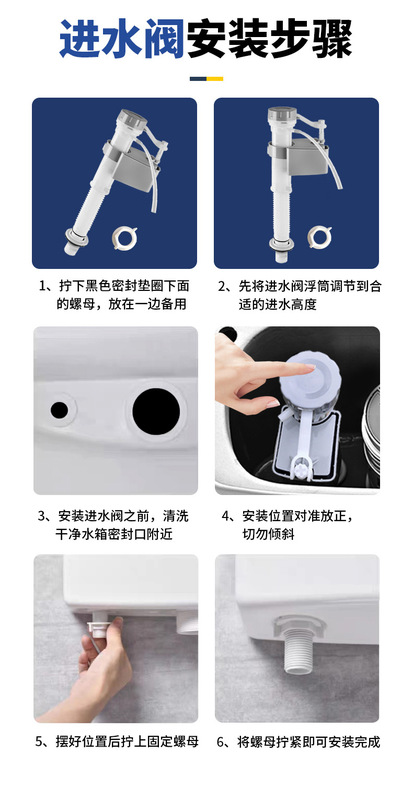 进水阀安装步骤

1、拧下黑色密封垫圈下面的螺母，放在一边备用

2、先将进水阀浮筒调节到合适的进水高度

3、安装进水阀之前，清洗干净水箱密封口附近

4、安装位置对准放正，切勿倾斜

5、摆好位置后拧上固定螺母

6、将螺母拧紧即可安装完成