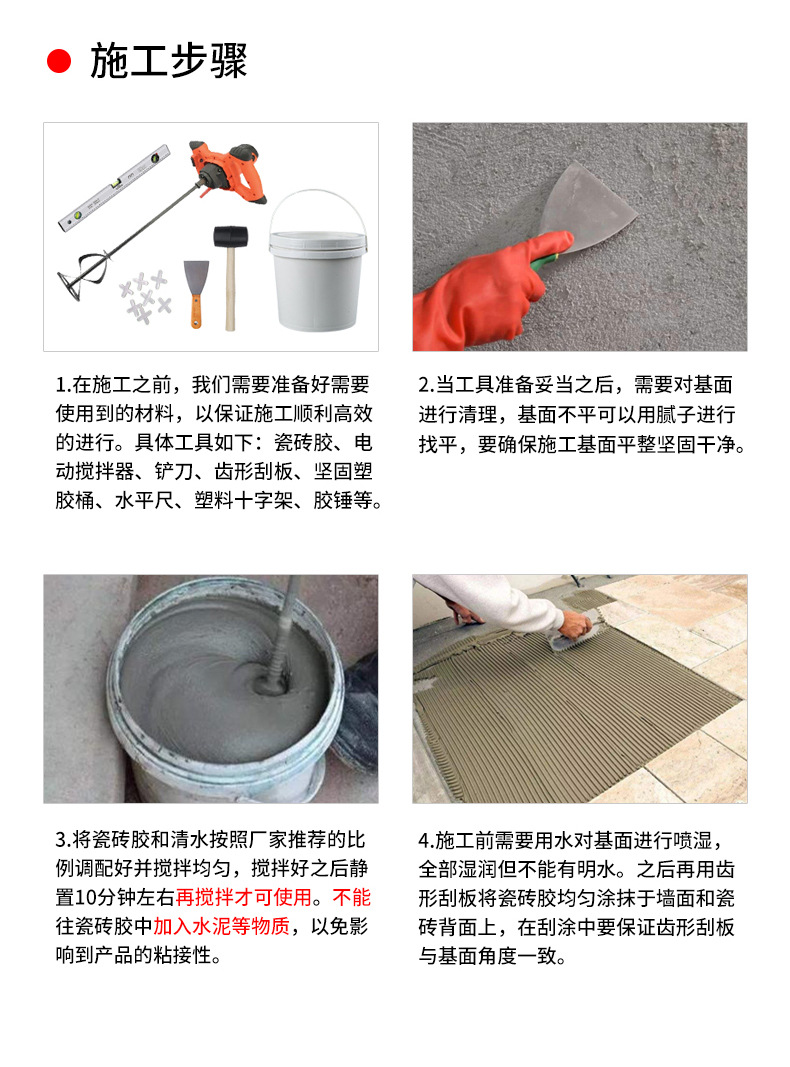 施工步骤

1.在施工之前，我们需要准备好需要使用到的材料，以保证施工顺利高效的进行。具体工具如下：瓷砖胶、电动搅拌器、铲刀、齿形刮板、坚固塑胶桶、水平尺、塑料十字架、胶锤等。

2.当工具准备妥当之后，需要对基面进行清理，基面不平可以用腻子进行找平，要确保施工基面平整坚固干净。

3.将瓷砖胶和清水按照厂家推荐的比例调配好并搅拌均匀，搅拌好之后静置10分钟左右再搅拌才可使用。不能往瓷砖胶中加入水泥等物质，以免影响到产品的粘接性。

4.施工前需要用水对基面进行喷湿，全部湿润但不能有明水。之后再用齿形刮板将瓷砖胶均匀涂抹于墙面和瓷砖背面上，在刮涂中要保证齿形刮板与基面角度一致。