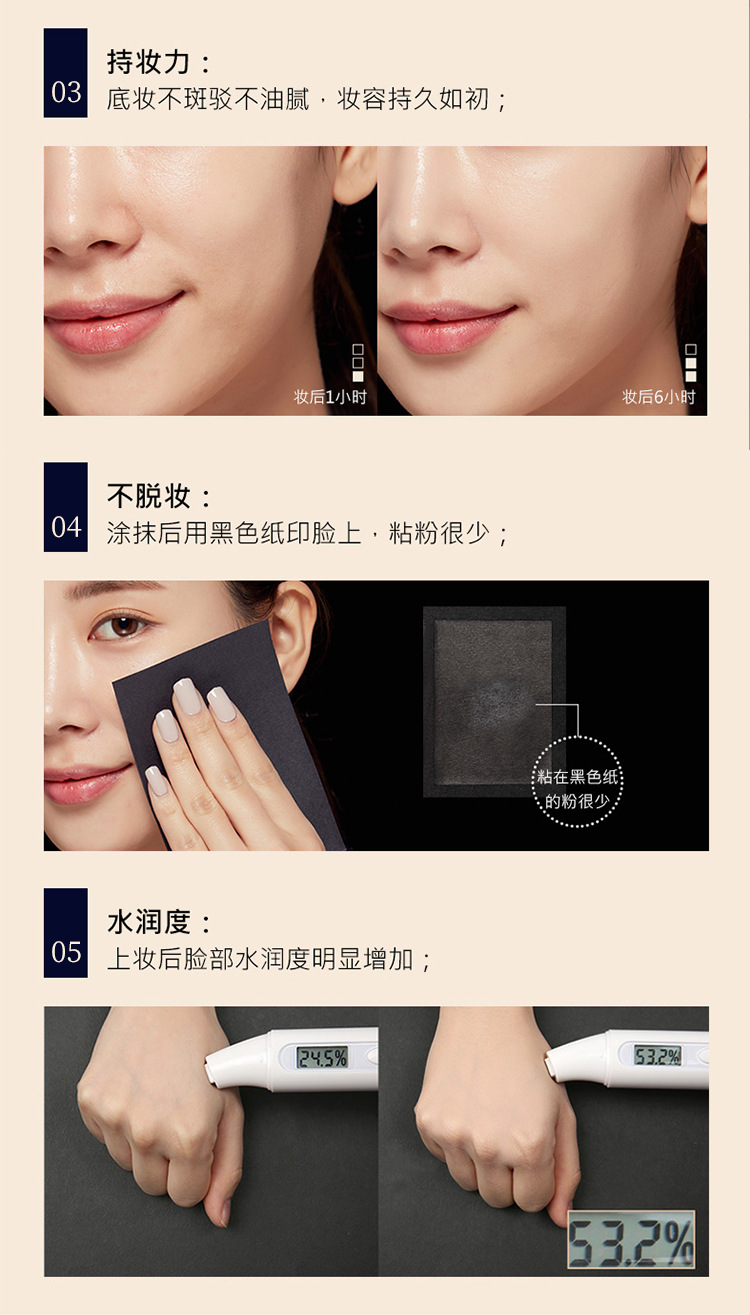 03
持妆力：
底妆不斑驳不油腻，妆容持久如初；

妆后1小时

妆后6小时

04
不脱妆：
涂抹后用黑色纸印脸上，粘粉很少；

粘在黑色纸的粉很少

05
水润度：
上妆后脸部水润度明显增加；

24.5%

53.2%

53.2%