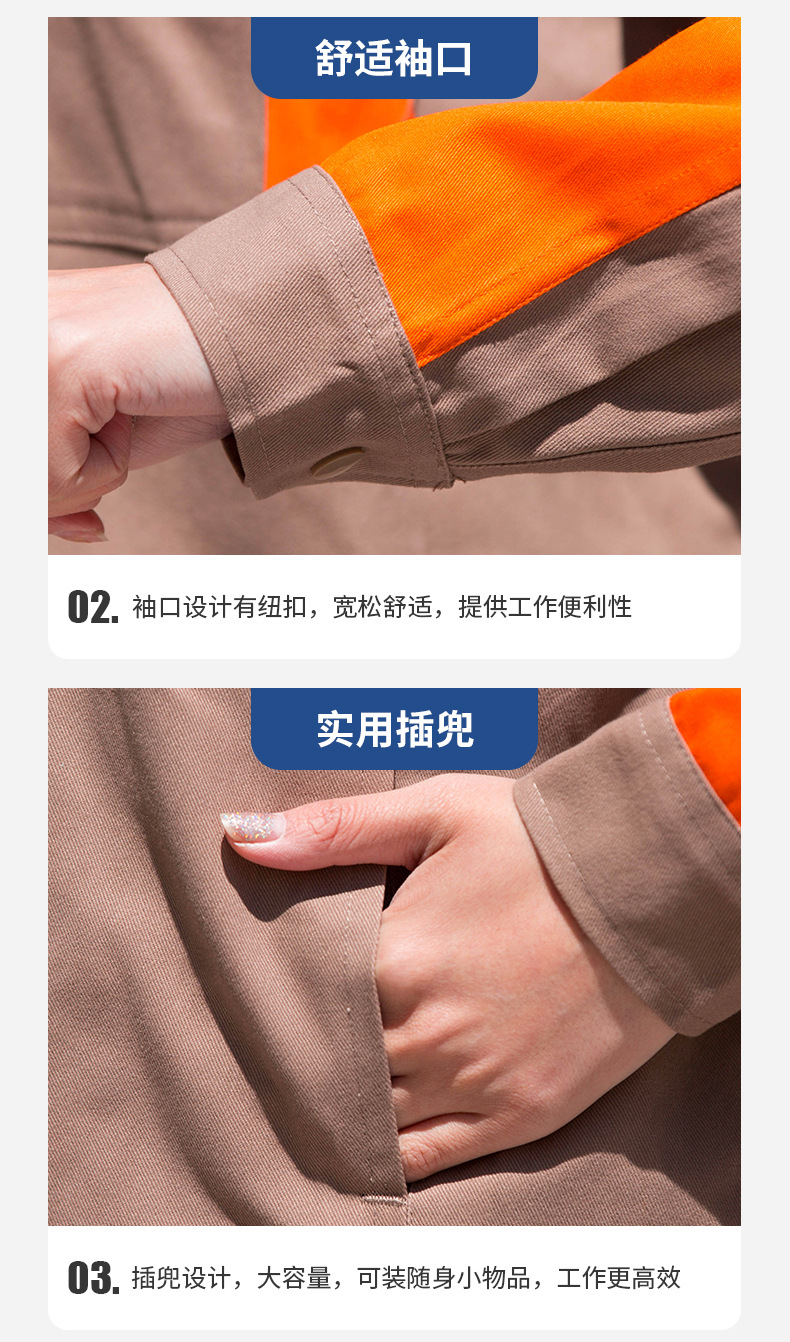 舒适袖口

02. 袖口设计有纽扣，宽松舒适，提供工作便利性

实用插兜

03. 插兜设计，大容量，可装随身小物品，工作更高效