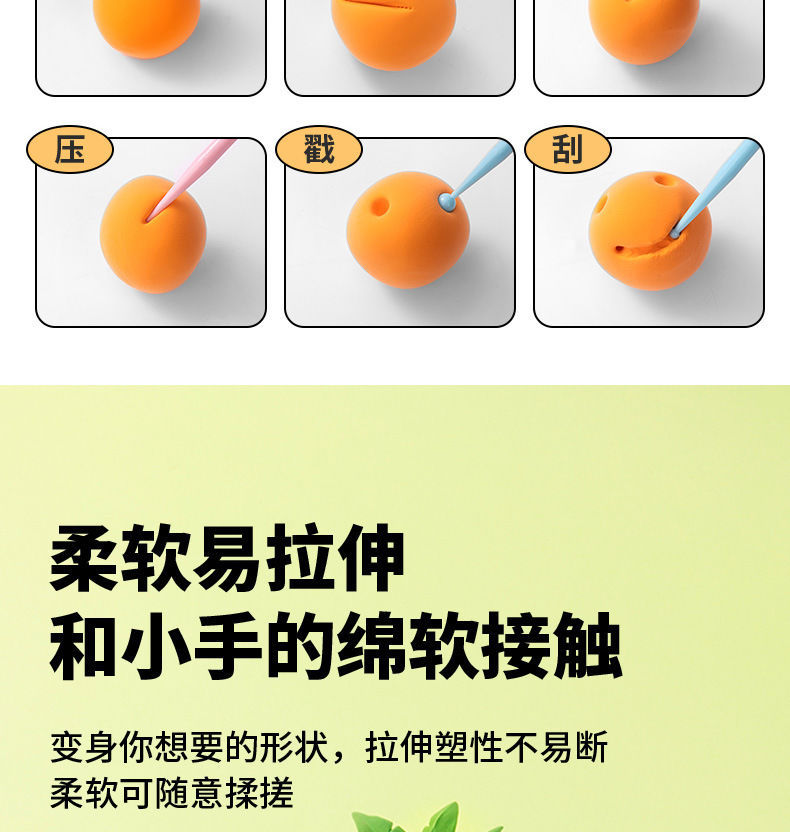 压

戳

刮

柔软易拉伸
和小手的绵软接触

变身你想要的形状，拉伸塑性不易断
柔软可随意揉搓