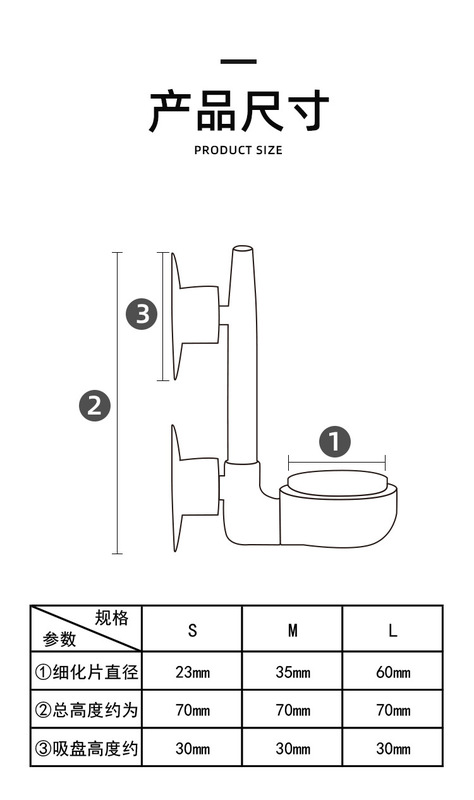 产品尺寸

PRODUCT SIZE

3

2

1

| 规格 参数 | S | M | L |
|---|---|---|---|
| ①细化片直径 | 23mm | 35mm | 60mm |
| ②总高度约为 | 70mm | 70mm | 70mm |
| ③吸盘高度约 | 30mm | 30mm | 30mm |