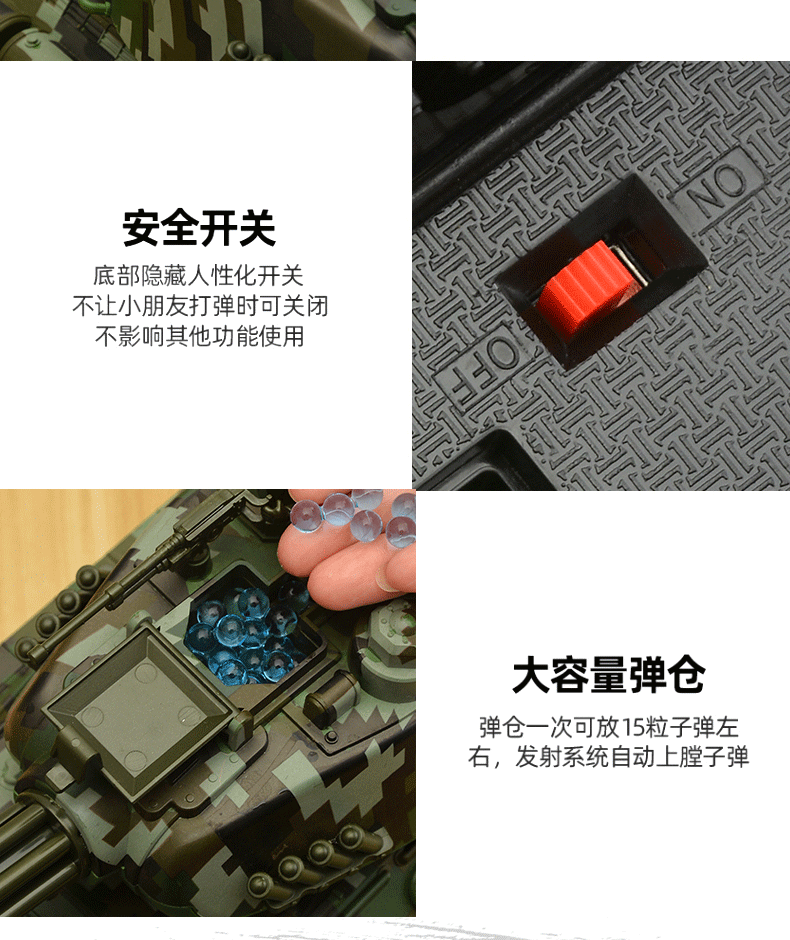 安全开关
底部隐藏人性化开关
不让小朋友打弹时可关闭
不影响其他功能使用

NO
OFF

大容量弹仓
弹仓一次可放15粒子弹左右，发射系统自动上膛子弹