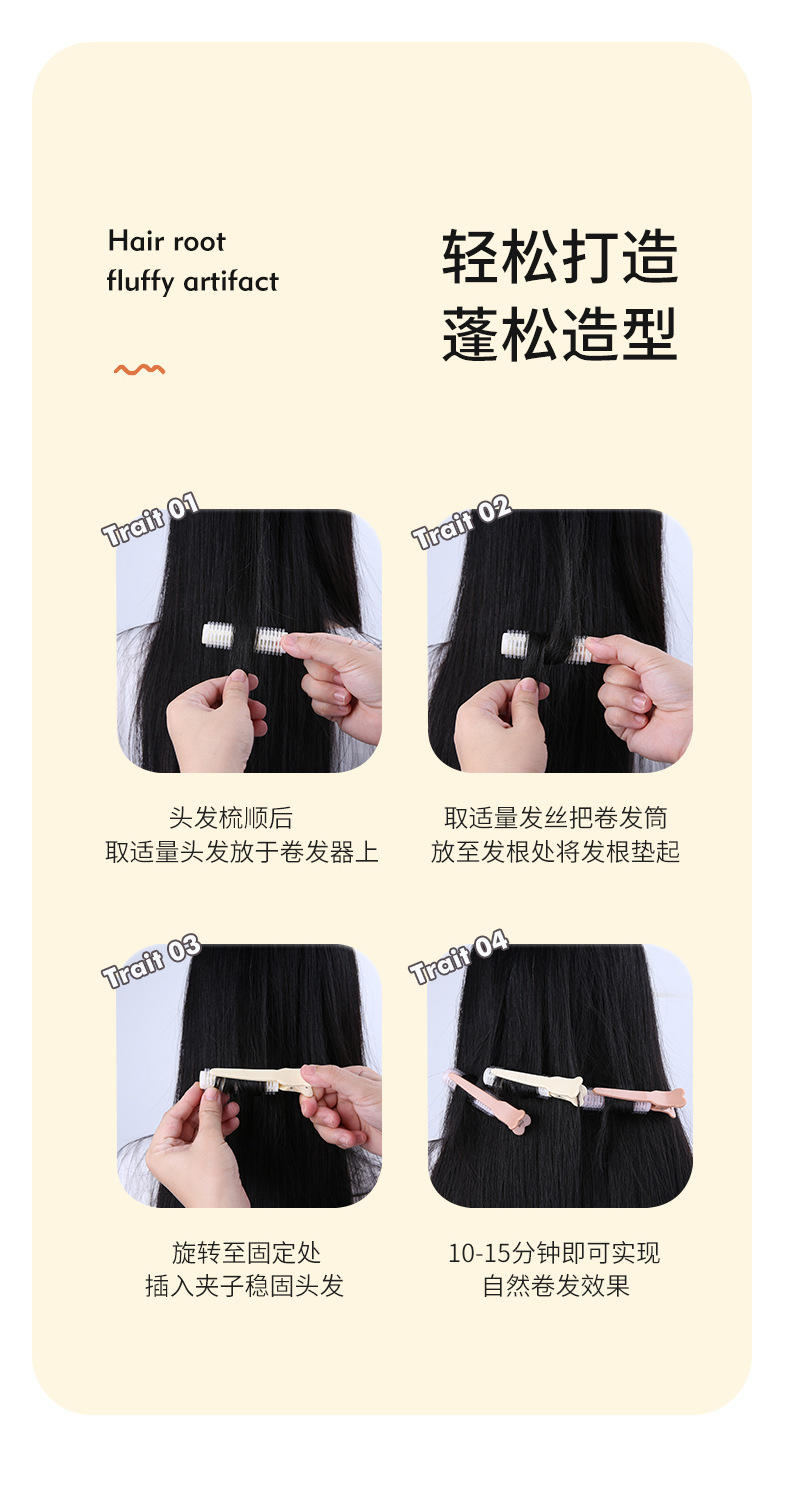 Hair root
fluffy artifact

轻松打造
蓬松造型

Trait 01

头发梳顺后
取适量头发放于卷发器上

Trait 02

取适量发丝把卷发筒
放至发根处将发根垫起

Trait 03

旋转至固定处
插入夹子稳固头发

Trait 04

10-15分钟即可实现
自然卷发效果