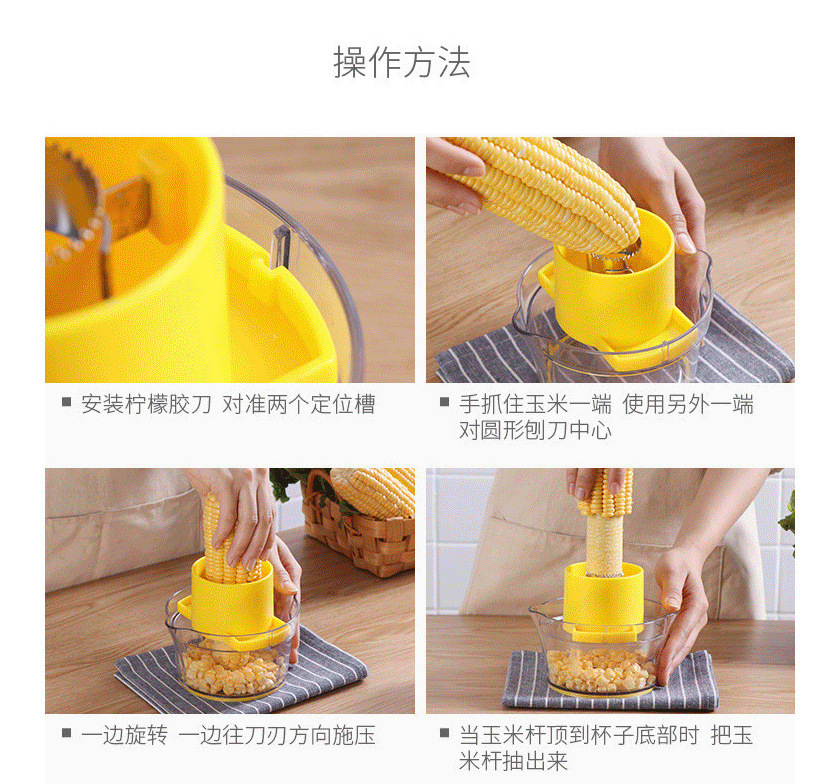 操作方法

■ 安装柠檬胶刀 对准两个定位槽

■ 手抓住玉米一端 使用另外一端对圆形刨刀中心

■ 一边旋转 一边往刀刃方向施压

■ 当玉米杆顶到杯子底部时 把玉米杆抽出来