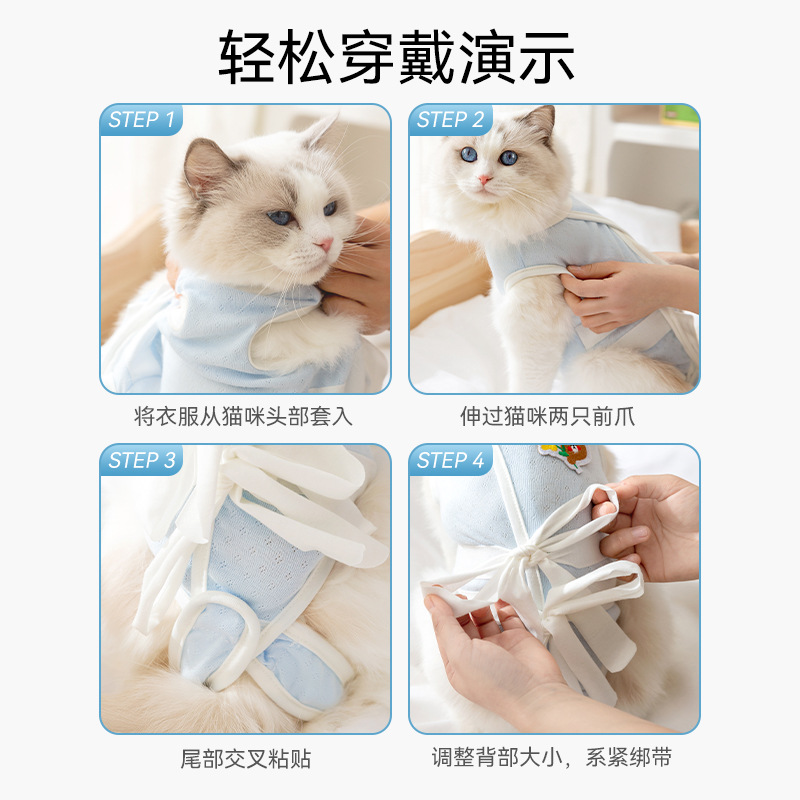 轻松穿戴演示

STEP 1
将衣服从猫咪头部套入

STEP 2
伸过猫咪两只前爪

STEP 3
尾部交叉粘贴

STEP 4
调整背部大小，系紧绑带