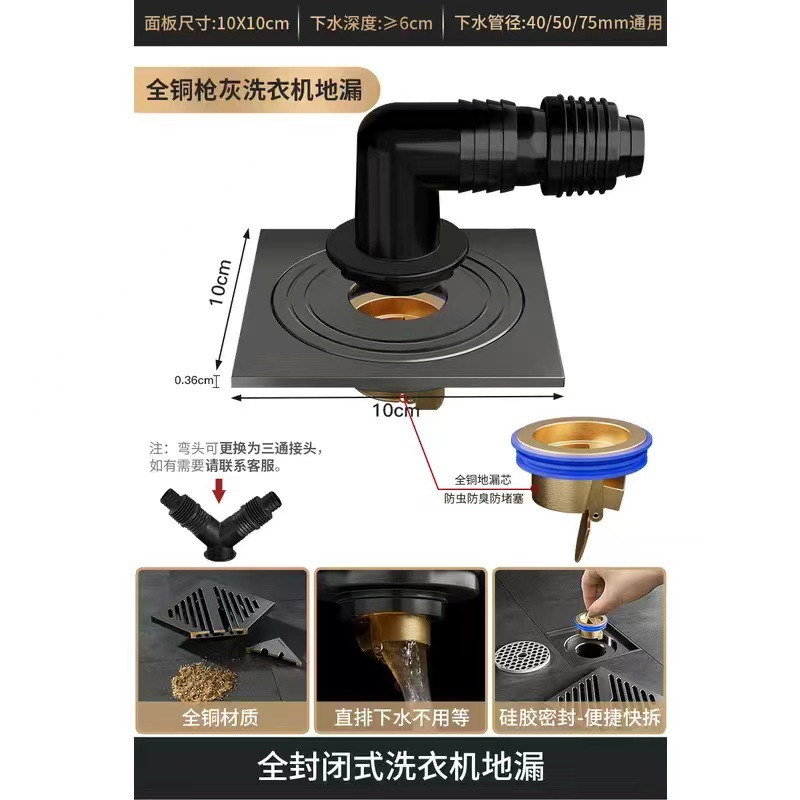 面板尺寸:10X10cm | 下水深度:≥6cm | 下水管径:40/50/75mm通用

全铜枪灰洗衣机地漏

10cm

0.36cm

10cm

注:弯头可更换为三通接头,如有需要请联系客服。

全铜地漏芯
防虫防臭防堵塞

全铜材质

直排下水不用等

硅胶密封-便捷快拆

全封闭式洗衣机地漏