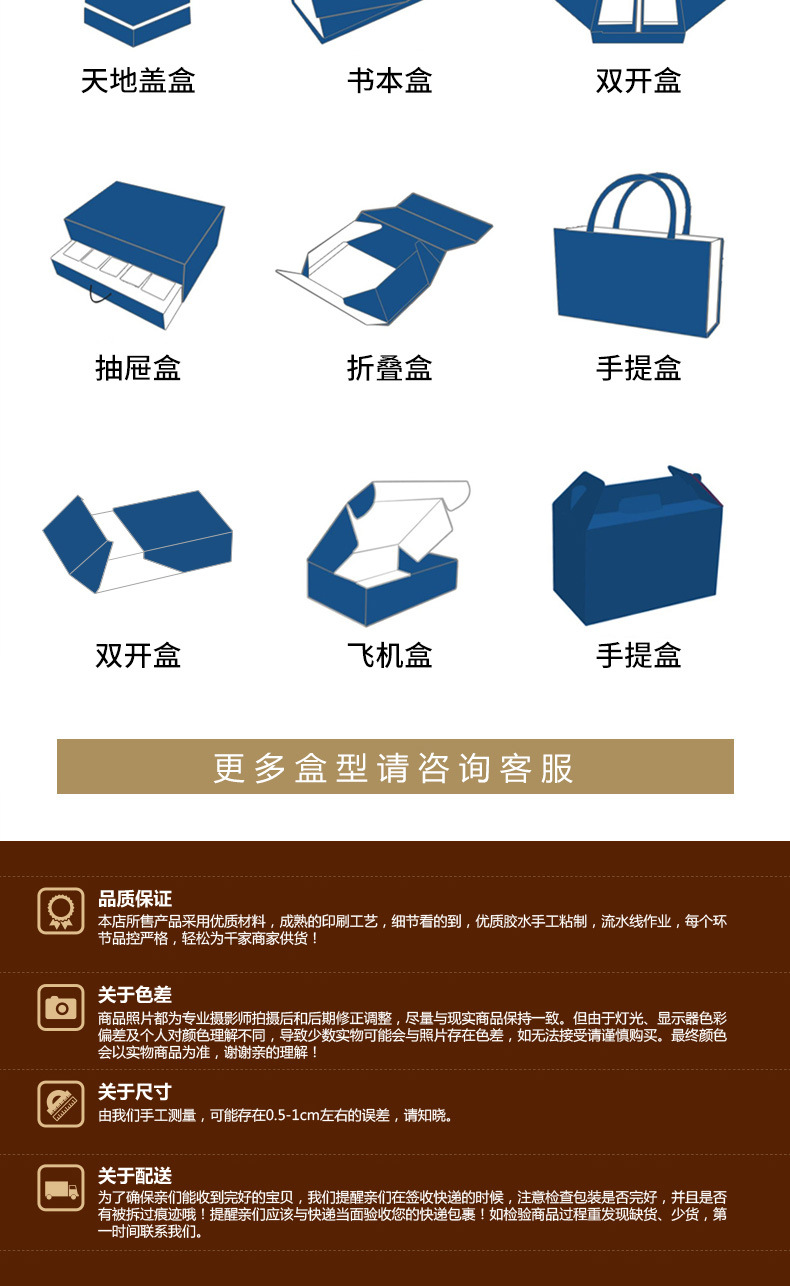 天地盖盒

书本盒

双开盒

抽屉盒

折叠盒

手提盒

双开盒

飞机盒

手提盒

更多盒型请咨询客服

品质保证
本店所售产品采用优质材料，成熟的印刷工艺，细节看的到，优质胶水手工粘制，流水线作业，每个环节品控严格，轻松为千家商家供货！

关于色差
商品照片都为专业摄影师拍摄后和后期修正调整，尽量与现实商品保持一致。但由于灯光、显示器色彩偏差及个人对颜色理解不同，导致少数实物可能会与照片存在色差，如无法接受请谨慎购买。最终颜色会以实物商品为准，谢谢亲的理解！

关于尺寸
由我们手工测量，可能存在0.5-1cm左右的误差，请知晓。

关于配送
为了确保亲们能收到完好的宝贝，我们提醒亲们在签收快递的时候，注意检查包装是否完好，并且是否有被拆过痕迹哦！提醒亲们应该与快递当面验收您的快递包裹！如检验商品过程重发现缺货、少货，第一时间联系我们。