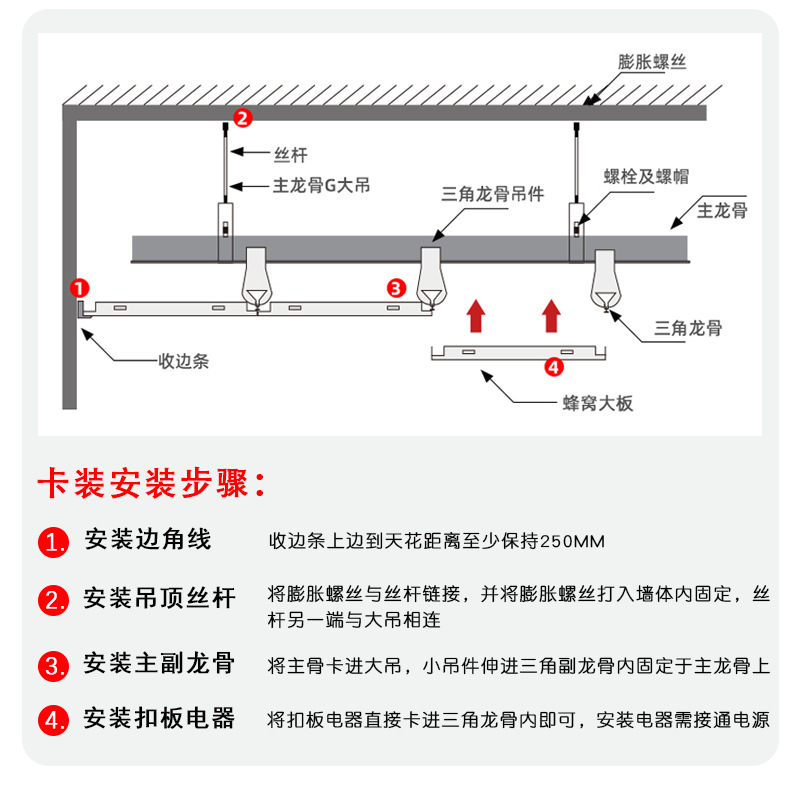 膨胀螺丝

2

丝杆

主龙骨G大吊

三角龙骨吊件

螺栓及螺帽

主龙骨

1

3

三角龙骨

收边条

4

蜂窝大板

卡装安装步骤:

1. 安装边角线 收边条上边到天花距离至少保持250MM

2. 安装吊顶丝杆 将膨胀螺丝与丝杆链接，并将膨胀螺丝打入墙体内固定，丝杆另一端与大吊相连

3. 安装主副龙骨 将主骨卡进大吊，小吊件伸进三角副龙骨内固定于主龙骨上

4. 安装扣板电器 将扣板电器直接卡进三角龙骨内即可，安装电器需接通电源