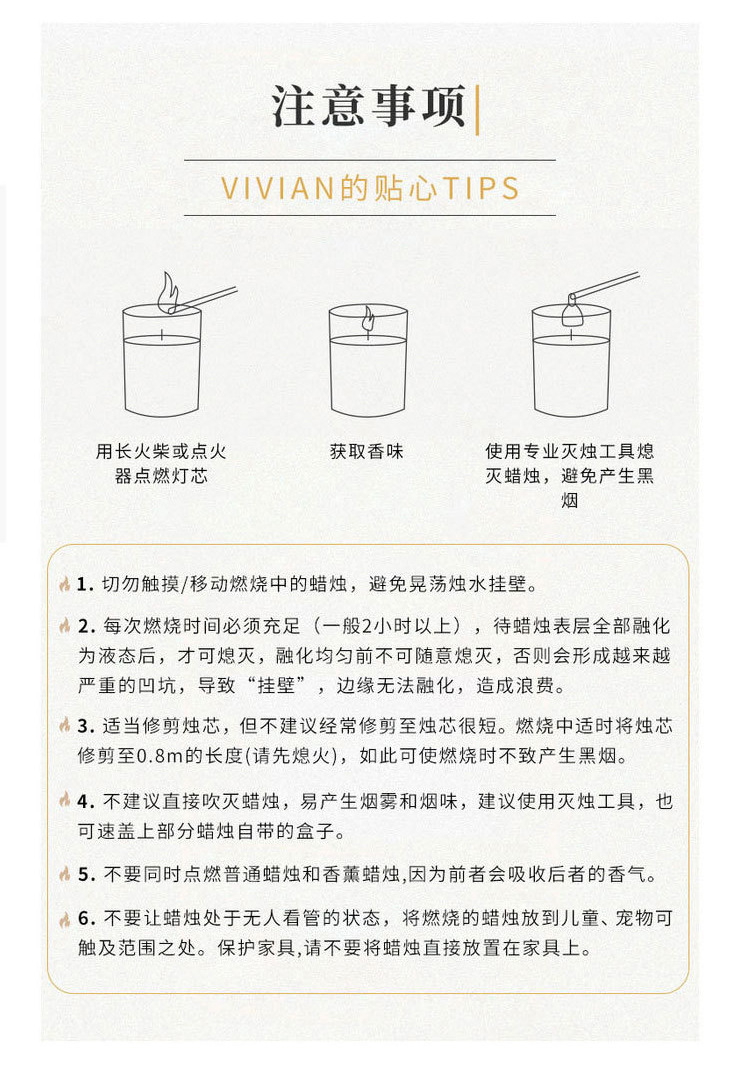 注意事项

VIVIAN的贴心TIPS

用长火柴或点火器点燃灯芯

获取香味

使用专业灭烛工具熄灭蜡烛，避免产生黑烟

1. 切勿触摸/移动燃烧中的蜡烛，避免晃荡烛水挂壁。

2. 每次燃烧时间必须充足（一般2小时以上），待蜡烛表层全部融化为液态后，才可熄灭，融化均匀前不可随意熄灭，否则会形成越来越严重的凹坑，导致“挂壁”，边缘无法融化，造成浪费。

3. 适当修剪烛芯，但不建议经常修剪至烛芯很短。燃烧中适时将烛芯修剪至0.8m的长度(请先熄火)，如此可使燃烧时不致产生黑烟。

4. 不建议直接吹灭蜡烛，易产生烟雾和烟味，建议使用灭烛工具，也可速盖上部分蜡烛自带的盒子。

5. 不要同时点燃普通蜡烛和香薰蜡烛,因为前者会吸收后者的香气。

6. 不要让蜡烛处于无人看管的状态，将燃烧的蜡烛放到儿童、宠物可触及范围之处。保护家具,请不要将蜡烛直接放置在家具上。