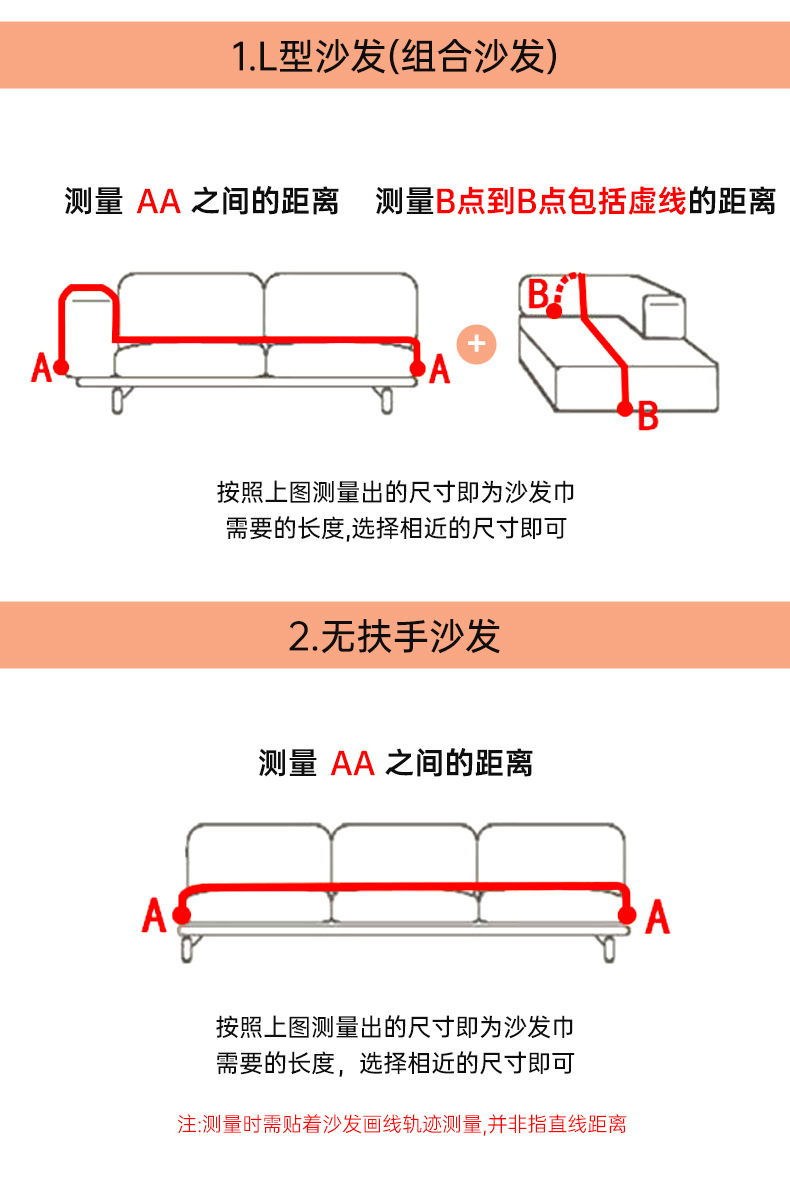 1.L型沙发(组合沙发)

测量 AA 之间的距离

测量B点到B点包括虚线的距离

A A

+

B B

按照上图测量出的尺寸即为沙发巾需要的长度,选择相近的尺寸即可

2.无扶手沙发

测量 AA 之间的距离

A A

按照上图测量出的尺寸即为沙发巾需要的长度，选择相近的尺寸即可

注:测量时需贴着沙发画线轨迹测量,并非指直线距离