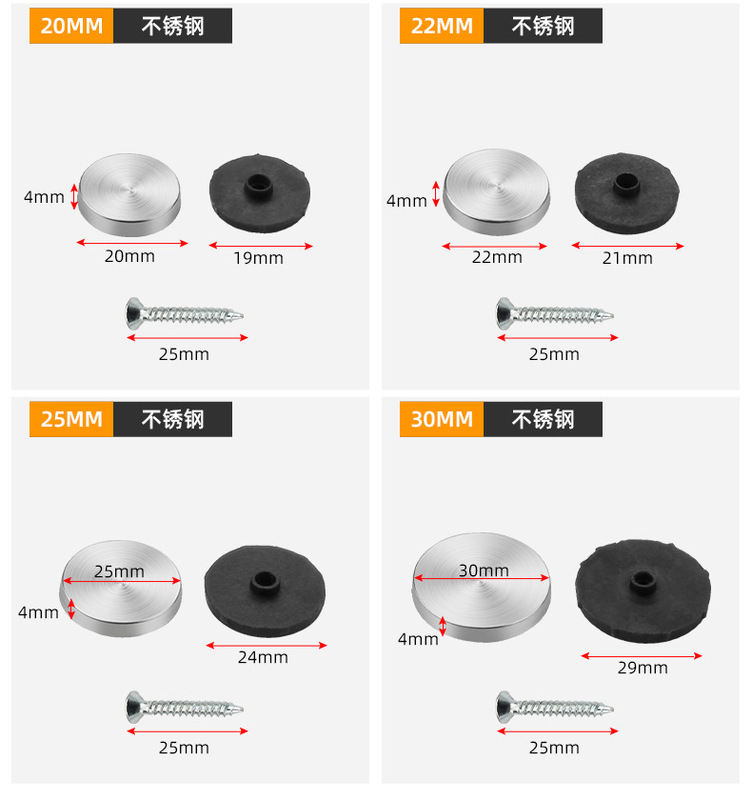 20MM 不锈钢

4mm

20mm

19mm

25mm

22MM 不锈钢

4mm

22mm

21mm

25mm

25MM 不锈钢

25mm

4mm

24mm

25mm

30MM 不锈钢

30mm

4mm

29mm

25mm