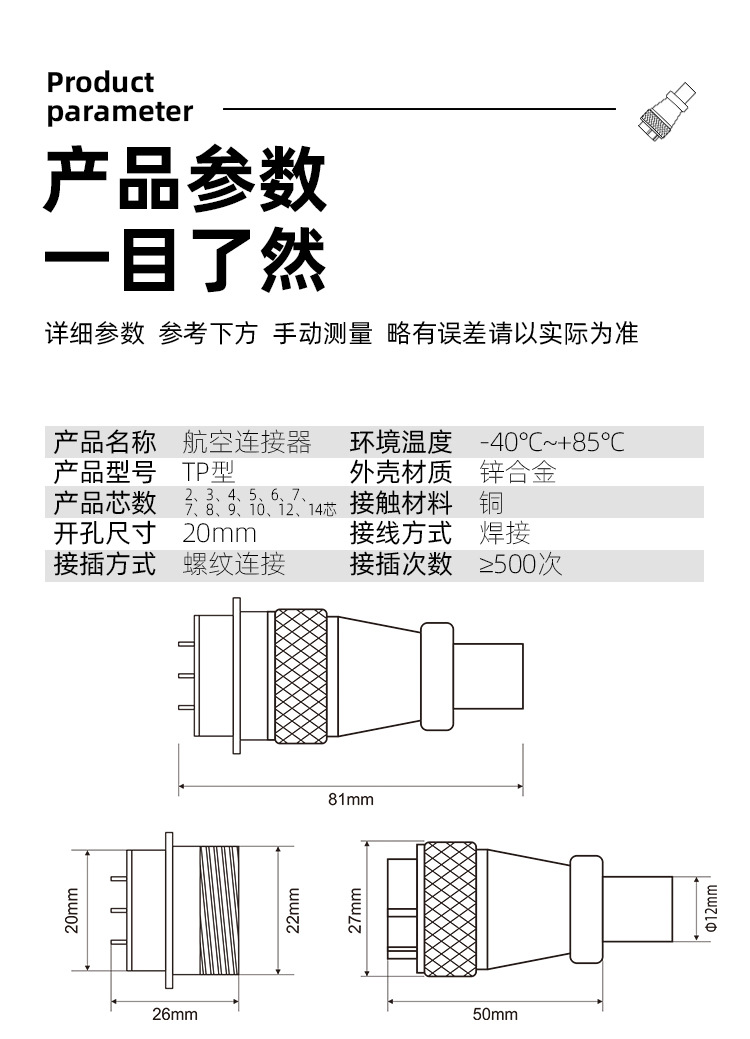 Product parameter

产品参数
一目了然

详细参数 参考下方 手动测量 略有误差请以实际为准

| 产品名称 | 航空连接器 | 环境温度 | -40℃~+85℃ |
|---|---|---|---|
| 产品型号 | TP型 | 外壳材质 | 锌合金 |
| 产品芯数 | 2、3、4、5、6、7、7、8、9、10、12、14芯 | 接触材料 | 铜 |
| 开孔尺寸 | 20mm | 接线方式 | 焊接 |
| 接插方式 | 螺纹连接 | 接插次数 | ≥500次 |

81mm

20mm
22mm
26mm

27mm
Φ12mm
50mm