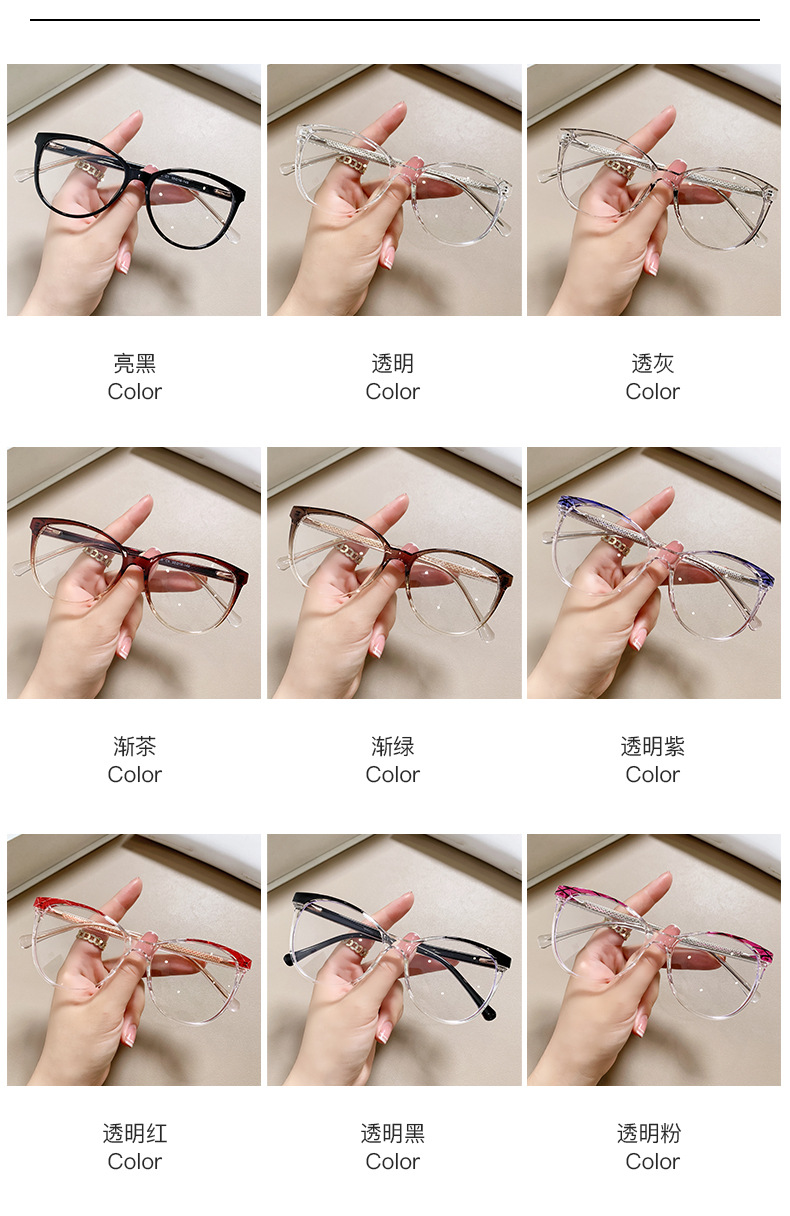 亮黑
Color

透明
Color

透灰
Color

渐茶
Color

渐绿
Color

透明紫
Color

透明红
Color

透明黑
Color

透明粉
Color