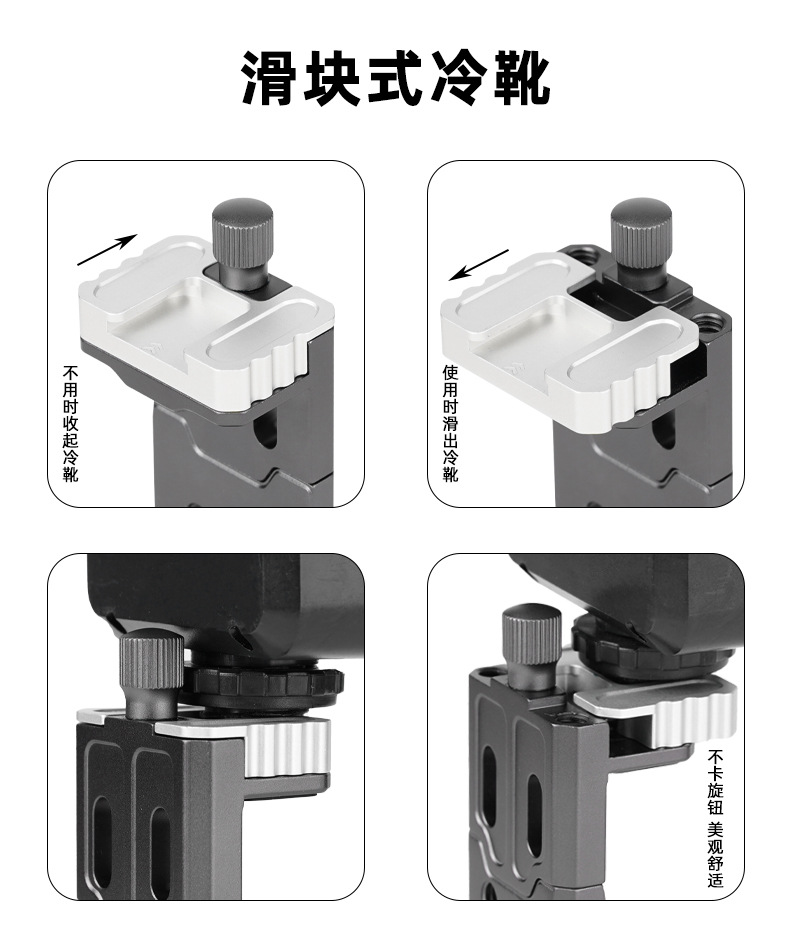 滑块式冷靴

不用时收起冷靴

使用时滑出冷靴

不卡旋钮 美观舒适