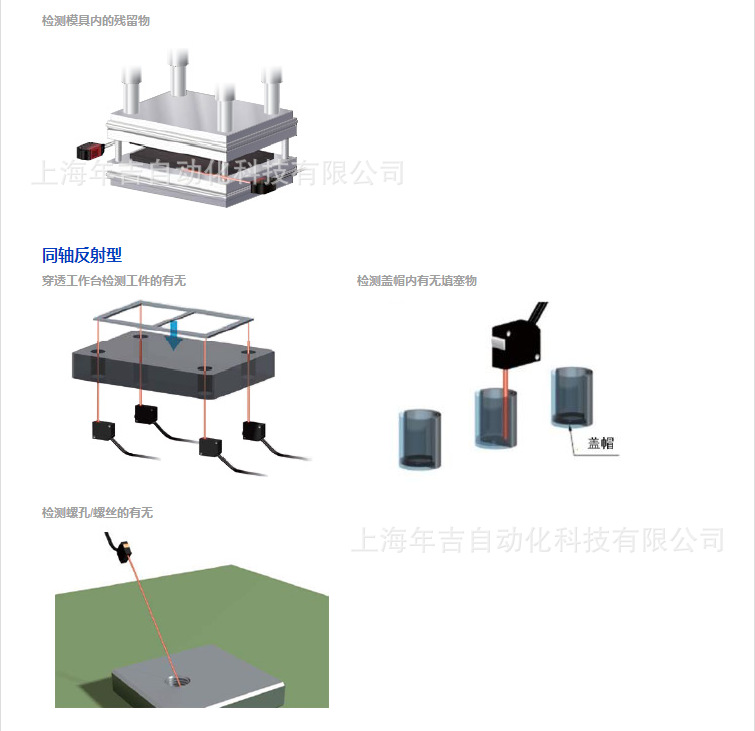 检测模具内的残留物

上海年吉自动化科技有限公司

同轴反射型

穿透工作台检测工件的有无

检测盖帽内有无填塞物

盖帽

检测螺孔/螺丝的有无

上海年吉自动化科技有限公司