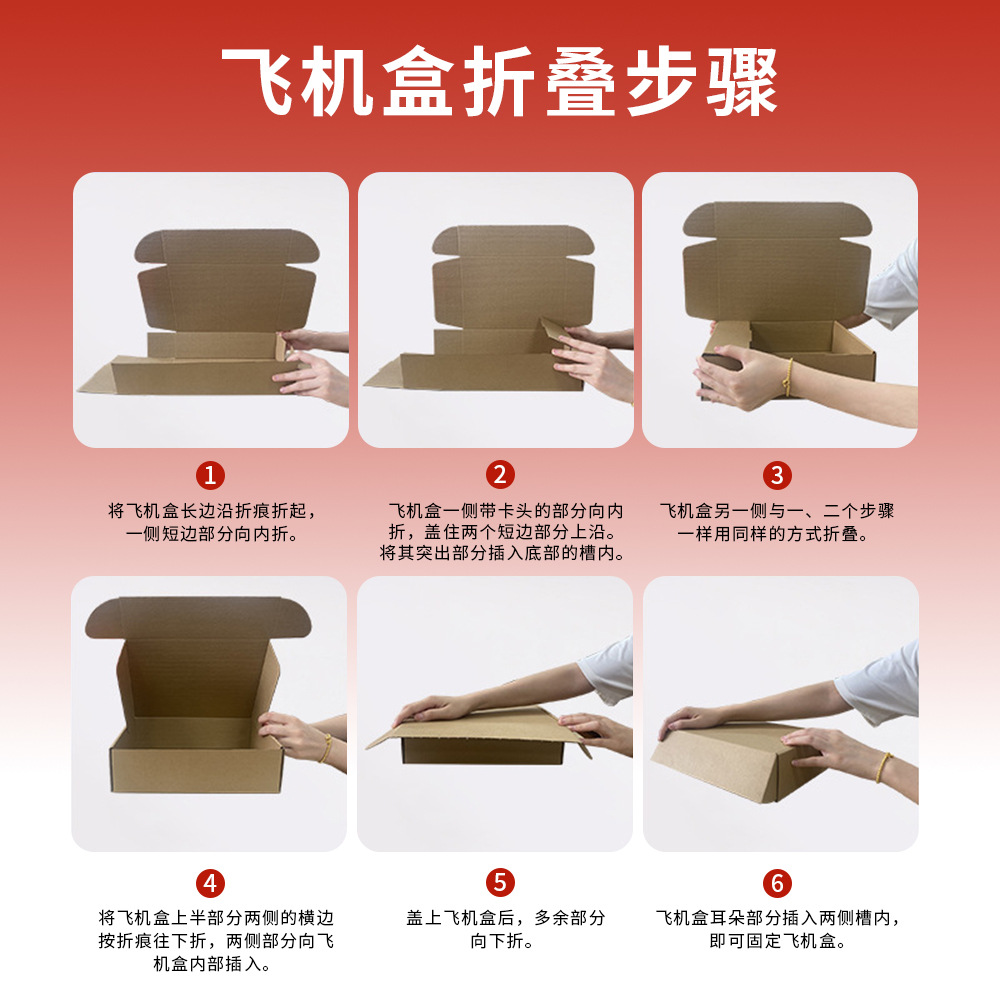 飞机盒折叠步骤

1
将飞机盒长边沿折痕折起，一侧短边部分向内折。

2
飞机盒一侧带卡头的部分向内折，盖住两个短边部分上沿。将其突出部分插入底部的槽内。

3
飞机盒另一侧与一、二个步骤一样用同样的方式折叠。

4
将飞机盒上半部分两侧的横边按折痕往下折，两侧部分向飞机盒内部插入。

5
盖上飞机盒后，多余部分向下折。

6
飞机盒耳朵部分插入两侧槽内，即可固定飞机盒。