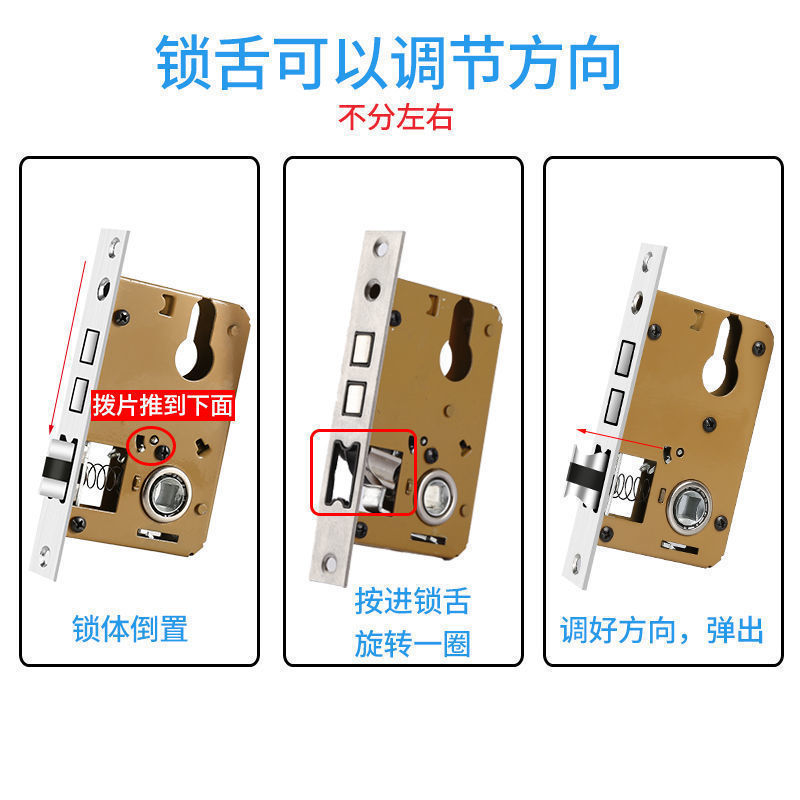 锁舌可以调节方向
不分左右

拨片推到下面

锁体倒置

按进锁舌
旋转一圈

调好方向，弹出