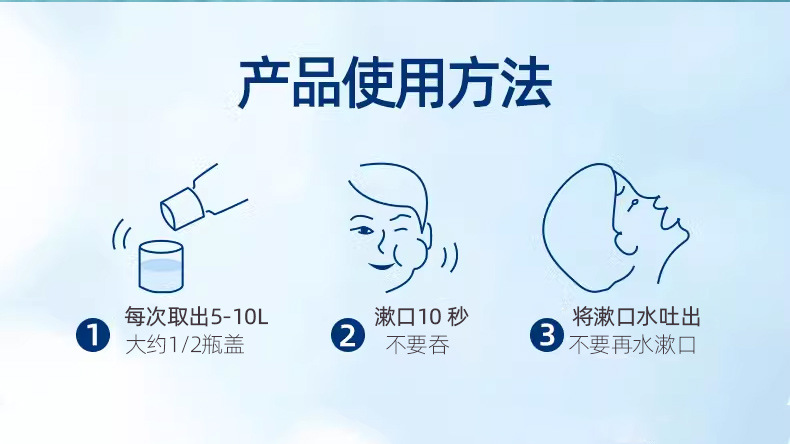 产品使用方法

1 每次取出5-10L
大约1/2瓶盖

2 漱口10 秒
不要吞

3 将漱口水吐出
不要再水漱口