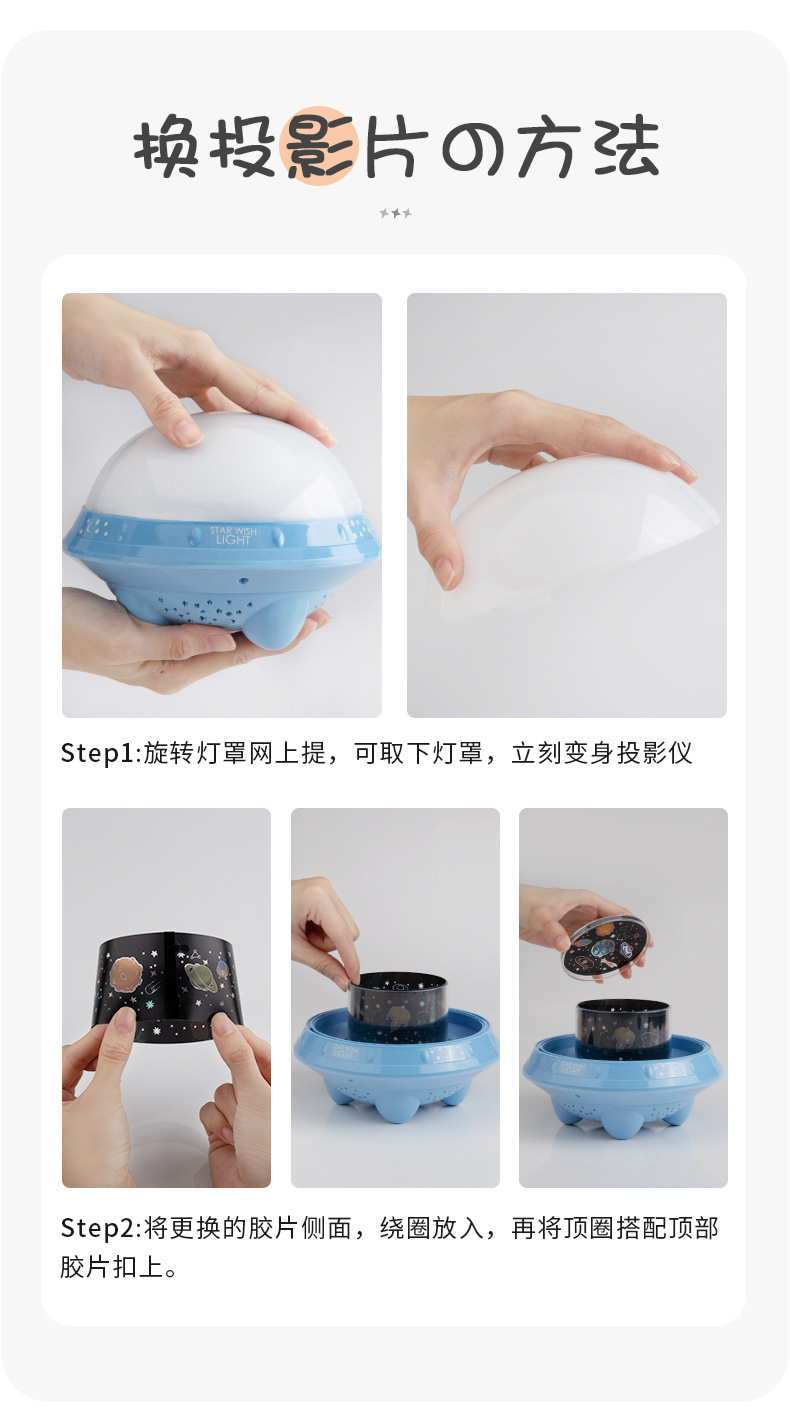 换投影片の方法

STAR WISH LIGHT

Step1:旋转灯罩网上提，可取下灯罩，立刻变身投影仪

Step2:将更换的胶片侧面，绕圈放入，再将顶圈搭配顶部胶片扣上。