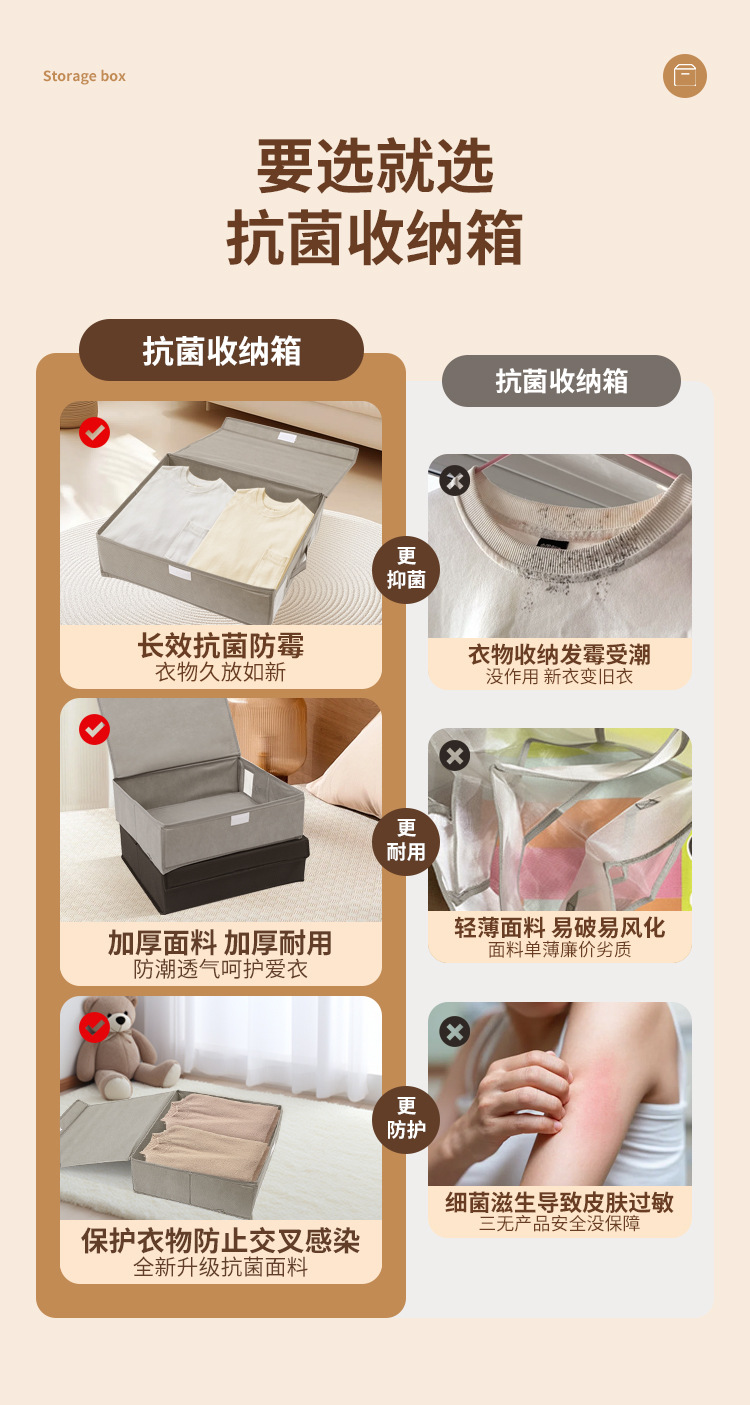 Storage box

要选就选
抗菌收纳箱

抗菌收纳箱

长效抗菌防霉
衣物久放如新

加厚面料 加厚耐用
防潮透气呵护爱衣

保护衣物防止交叉感染
全新升级抗菌面料

更
抑菌

更
耐用

更
防护

抗菌收纳箱

衣物收纳发霉受潮
没作用 新衣变旧衣

轻薄面料 易破易风化
面料单薄廉价劣质

细菌滋生导致皮肤过敏
三无产品安全没保障