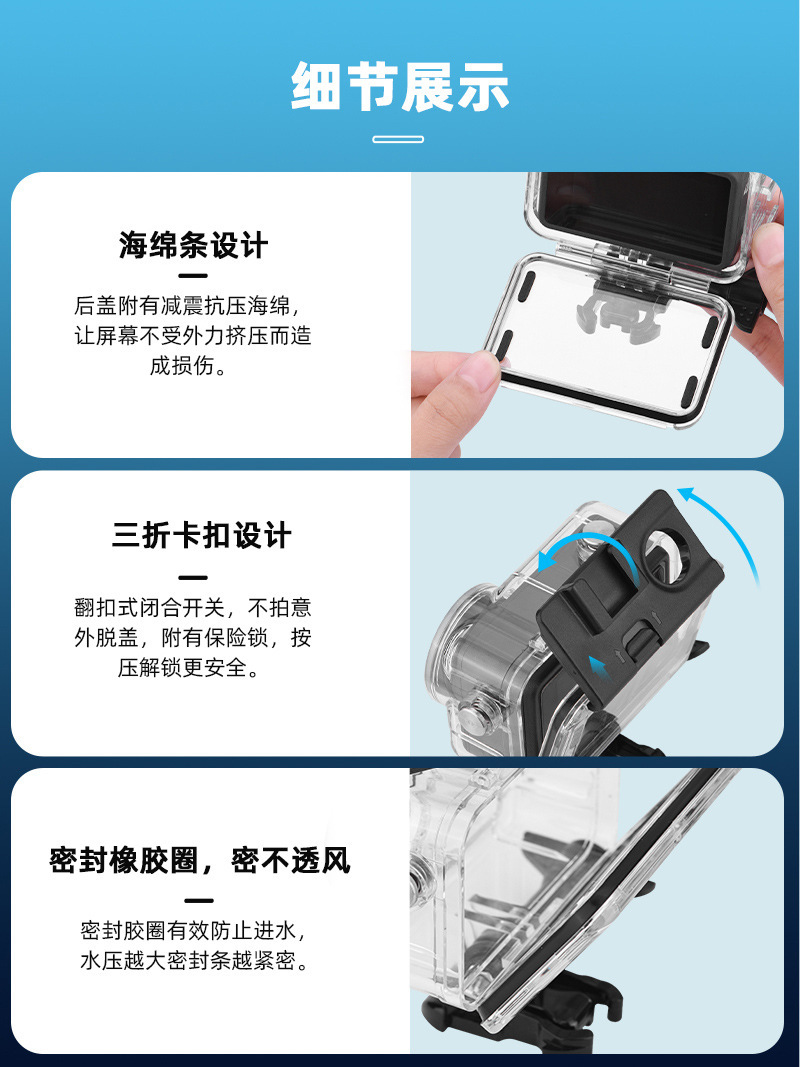 细节展示

海绵条设计

后盖附有减震抗压海绵，让屏幕不受外力挤压而造成损伤。

三折卡扣设计

翻扣式闭合开关，不拍意外脱盖，附有保险锁，按压解锁更安全。

密封橡胶圈，密不透风

密封胶圈有效防止进水，水压越大密封条越紧密。