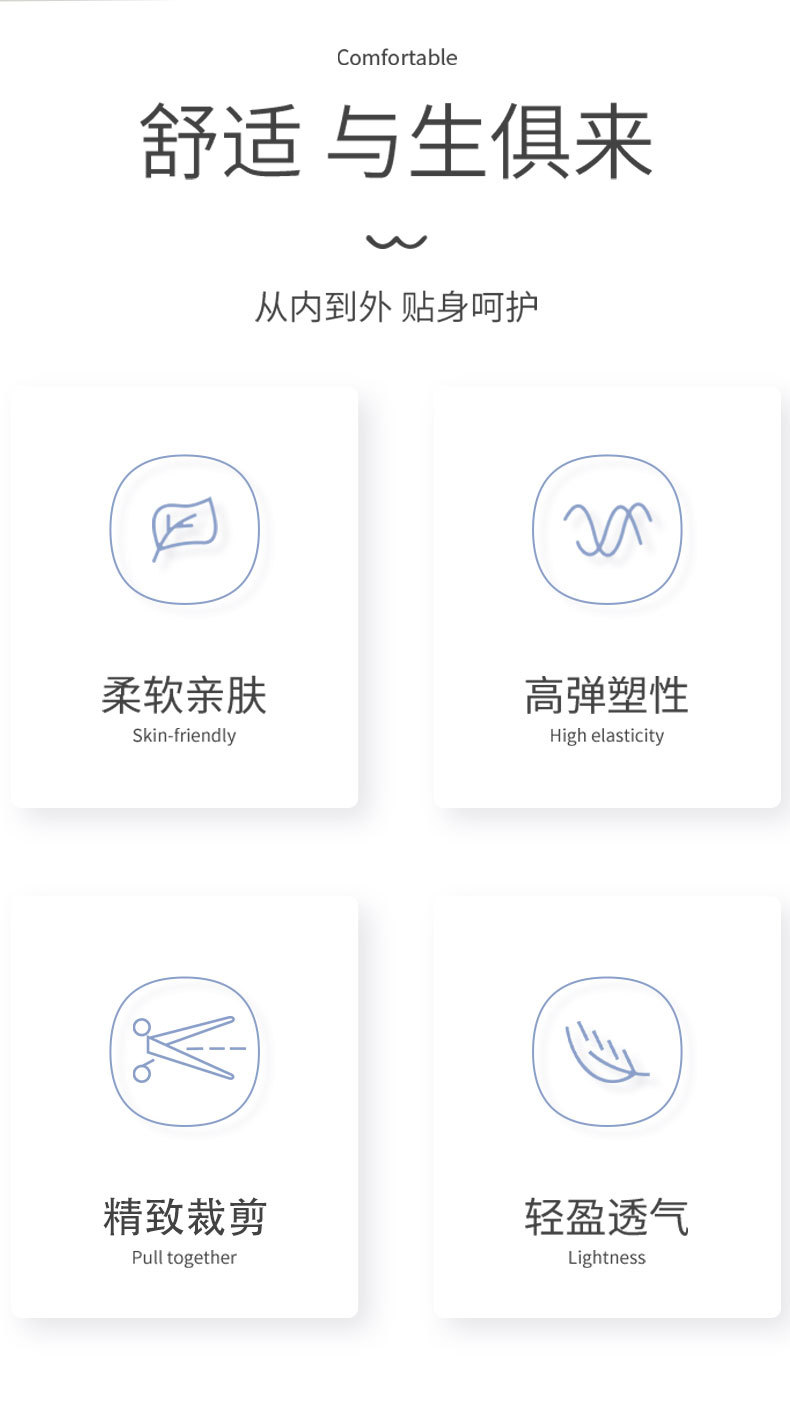 Comfortable

舒适 与生俱来

从内到外 贴身呵护

柔软亲肤
Skin-friendly

高弹塑性
High elasticity

精致裁剪
Pull together

轻盈透气
Lightness