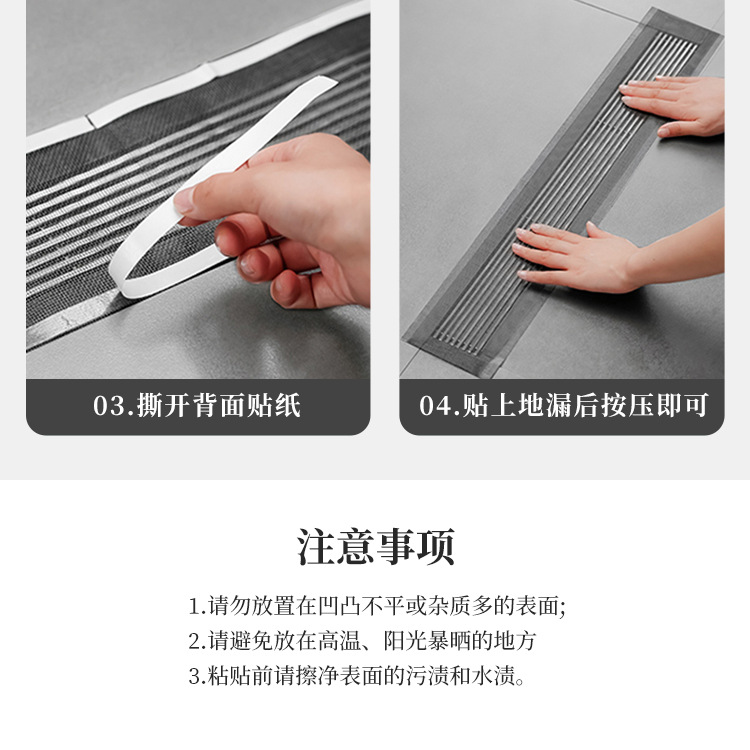 03.撕开背面贴纸

04.贴上地漏后按压即可

注意事项

1.请勿放置在凹凸不平或杂质多的表面;
2.请避免放在高温、阳光暴晒的地方
3.粘贴前请擦净表面的污渍和水渍。