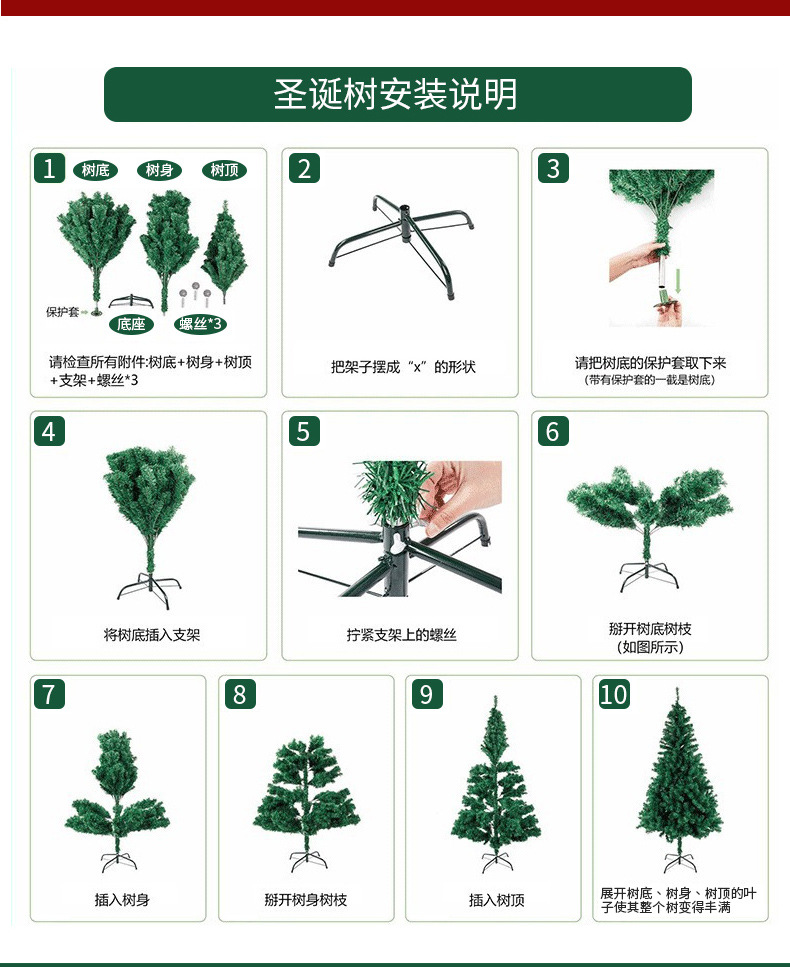 圣诞树安装说明

1 树底 树身 树顶

保护套 底座 螺丝*3

请检查所有附件:树底+树身+树顶+支架+螺丝*3

2

把架子摆成“x”的形状

3

请把树底的保护套取下来
(带有保护套的一截是树底)

4

将树底插入支架

5

拧紧支架上的螺丝

6

掰开树底树枝
(如图所示)

7

插入树身

8

掰开树身树枝

9

插入树顶

10

展开树底、树身、树顶的叶子使其整个树变得丰满