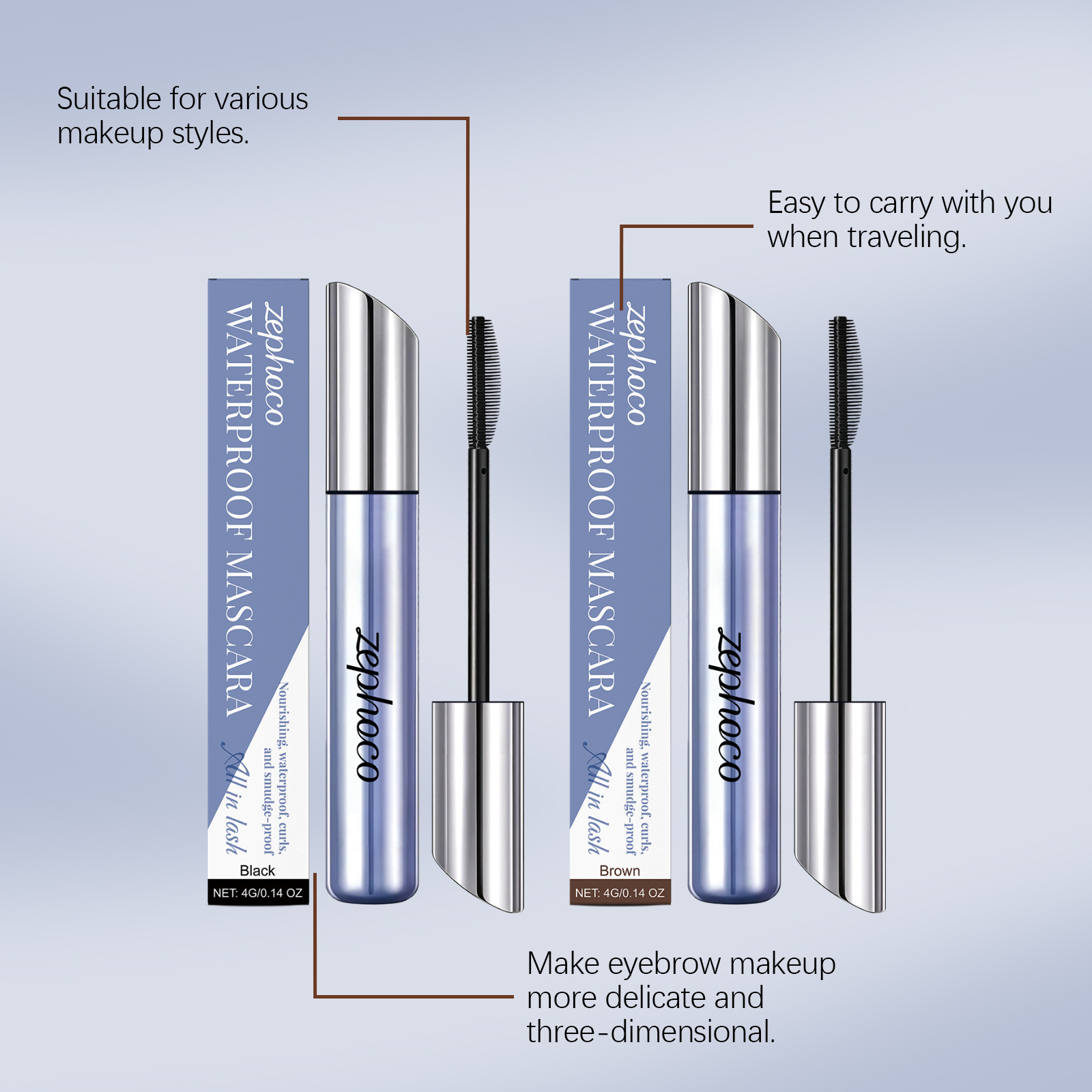 Suitable for various makeup styles.

Easy to carry with you when traveling.

zephoco
WATERPROOF MASCARA
Nourishing, waterproof, curls, and smudge-proof
All in lash
Black
NET: 4G/0.14 OZ

zephoco

zephoco
WATERPROOF MASCARA
Nourishing, waterproof, curls, and smudge-proof
All in lash
Brown
NET: 4G/0.14 OZ

zephoco

Make eyebrow makeup more delicate and three-dimensional.