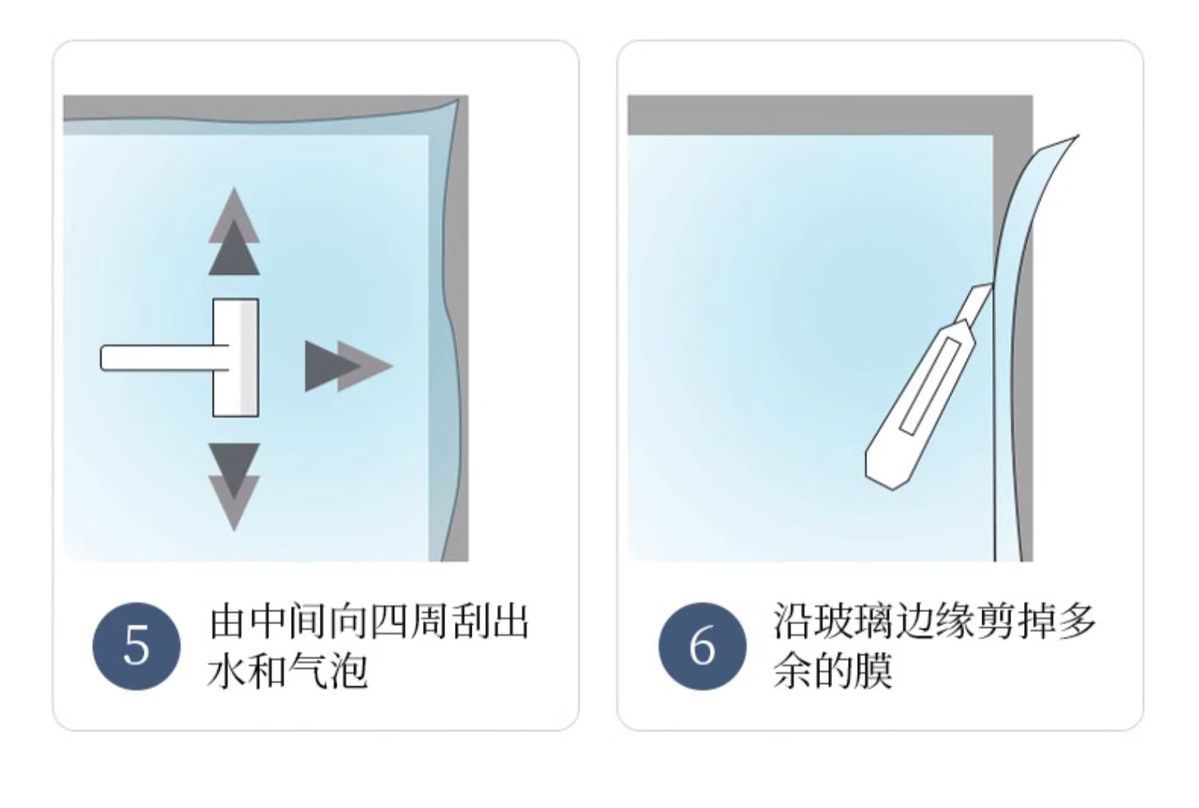 5 由中间向四周刮出水和气泡

6 沿玻璃边缘剪掉多余的膜