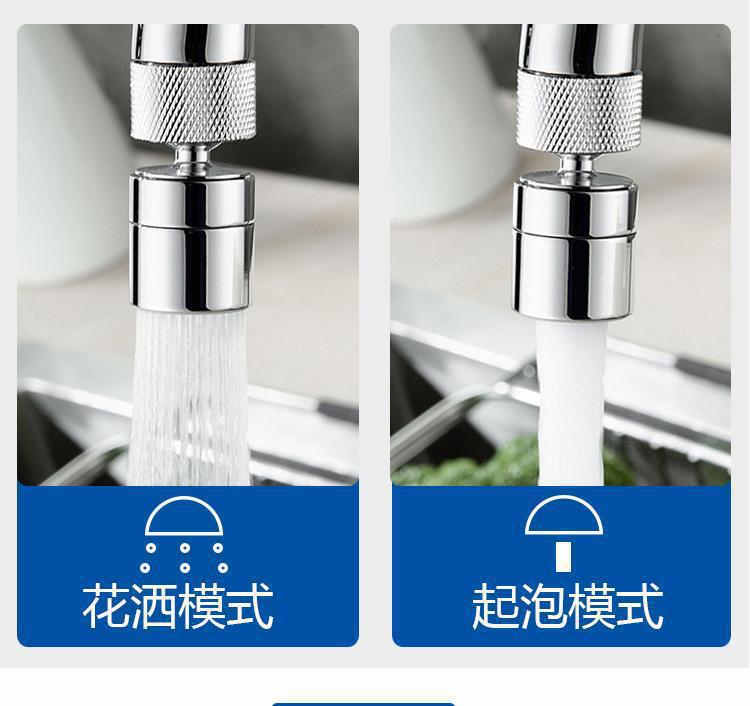 花洒模式

起泡模式