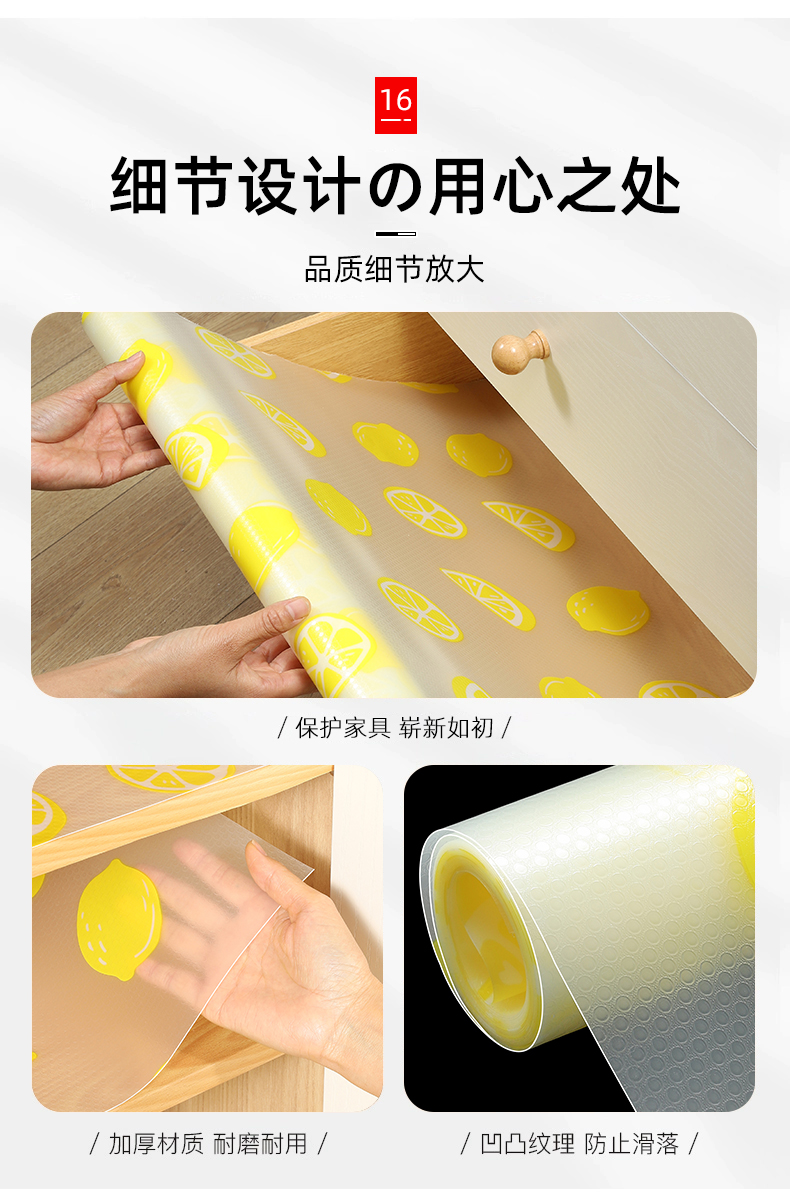 16

细节设计の用心之处

品质细节放大

/ 保护家具 崭新如初 /

/ 加厚材质 耐磨耐用 /

/ 凹凸纹理 防止滑落 /