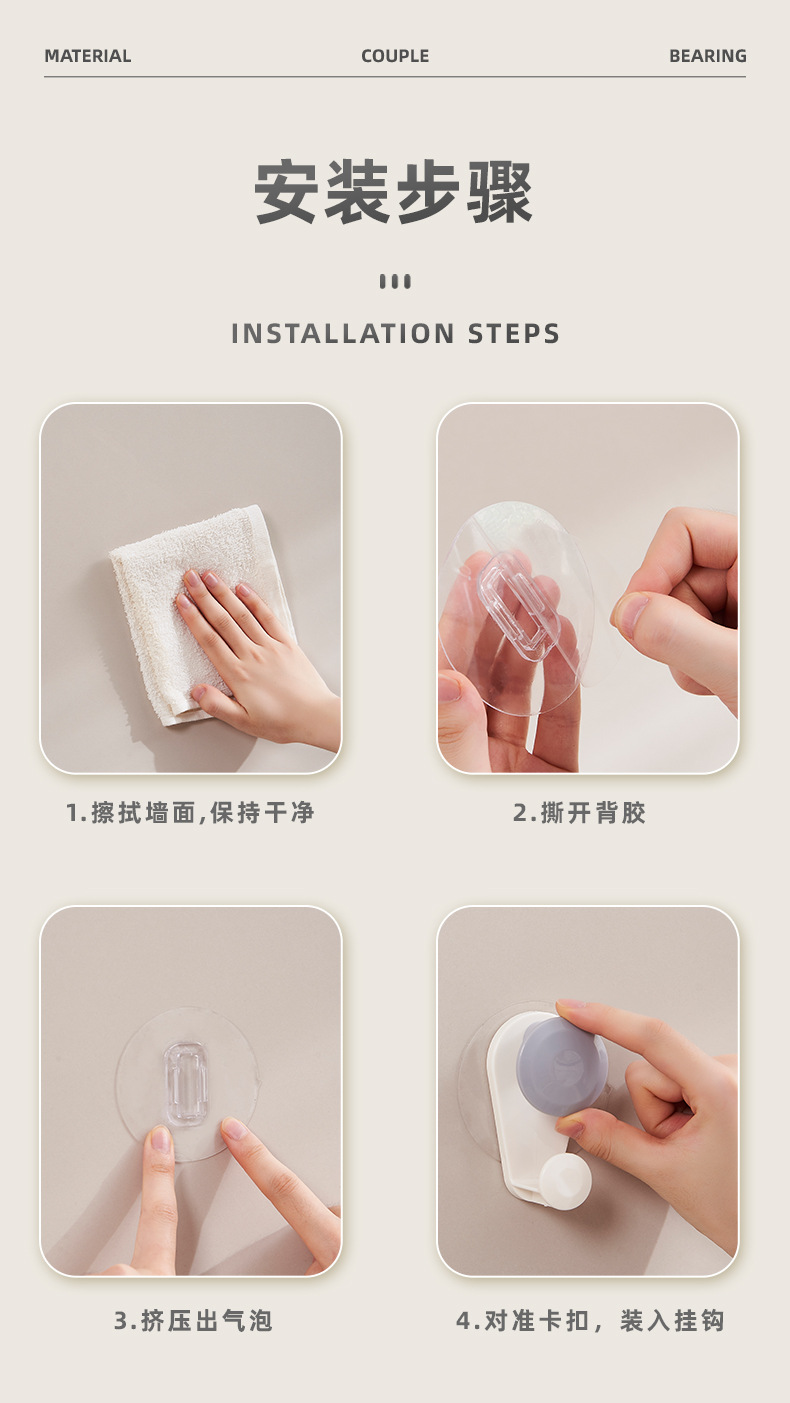 MATERIAL COUPLE BEARING

安装步骤

INSTALLATION STEPS

1.擦拭墙面,保持干净

2.撕开背胶

3.挤压出气泡

4.对准卡扣，装入挂钩