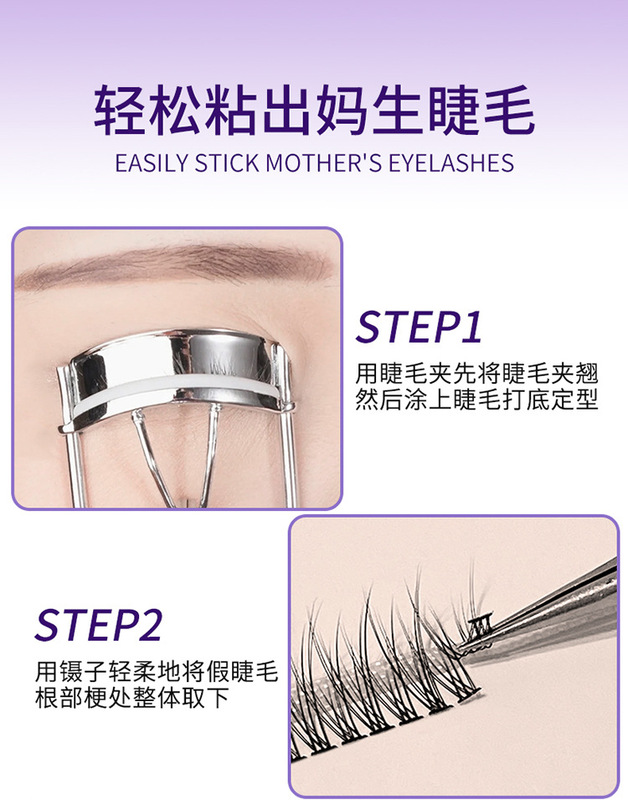 轻松粘出妈生睫毛

EASILY STICK MOTHER'S EYELASHES

STEP1

用睫毛夹先将睫毛夹翘
然后涂上睫毛打底定型

STEP2

用镊子轻柔地将假睫毛
根部梗处整体取下