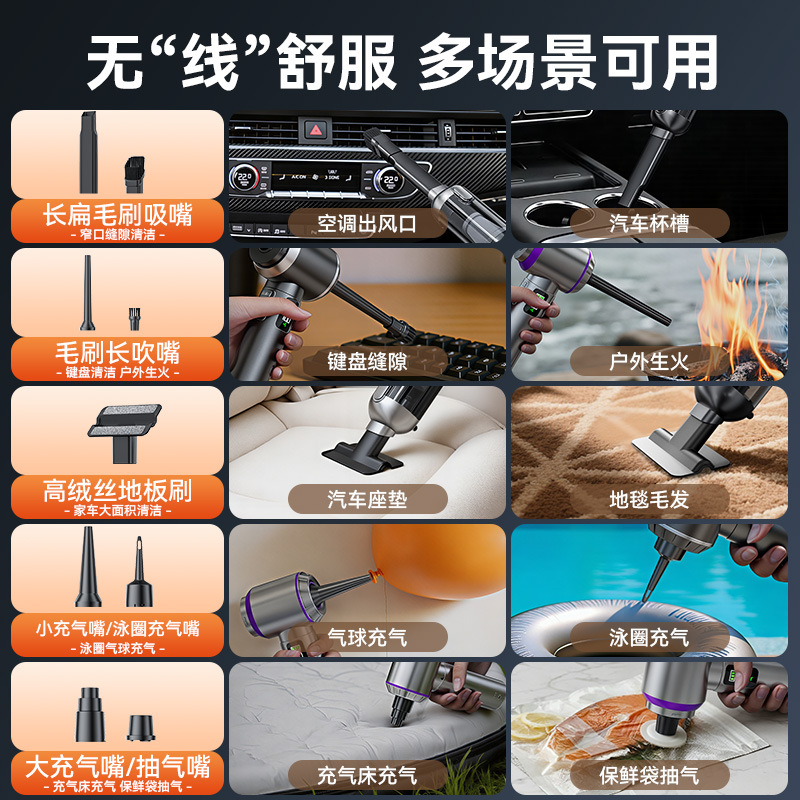 无“线”舒服 多场景可用

长扁毛刷吸嘴
- 窄口缝隙清洁 -

空调出风口

汽车杯槽

毛刷长吹嘴
- 键盘清洁 户外生火 -

键盘缝隙

户外生火

高绒丝地板刷
- 家车大面积清洁 -

汽车座垫

地毯毛发

小充气嘴/泳圈充气嘴
- 泳圈气球充气 -

气球充气

泳圈充气

大充气嘴/抽气嘴
- 充气床充气 保鲜袋抽气 -

充气床充气

保鲜袋抽气