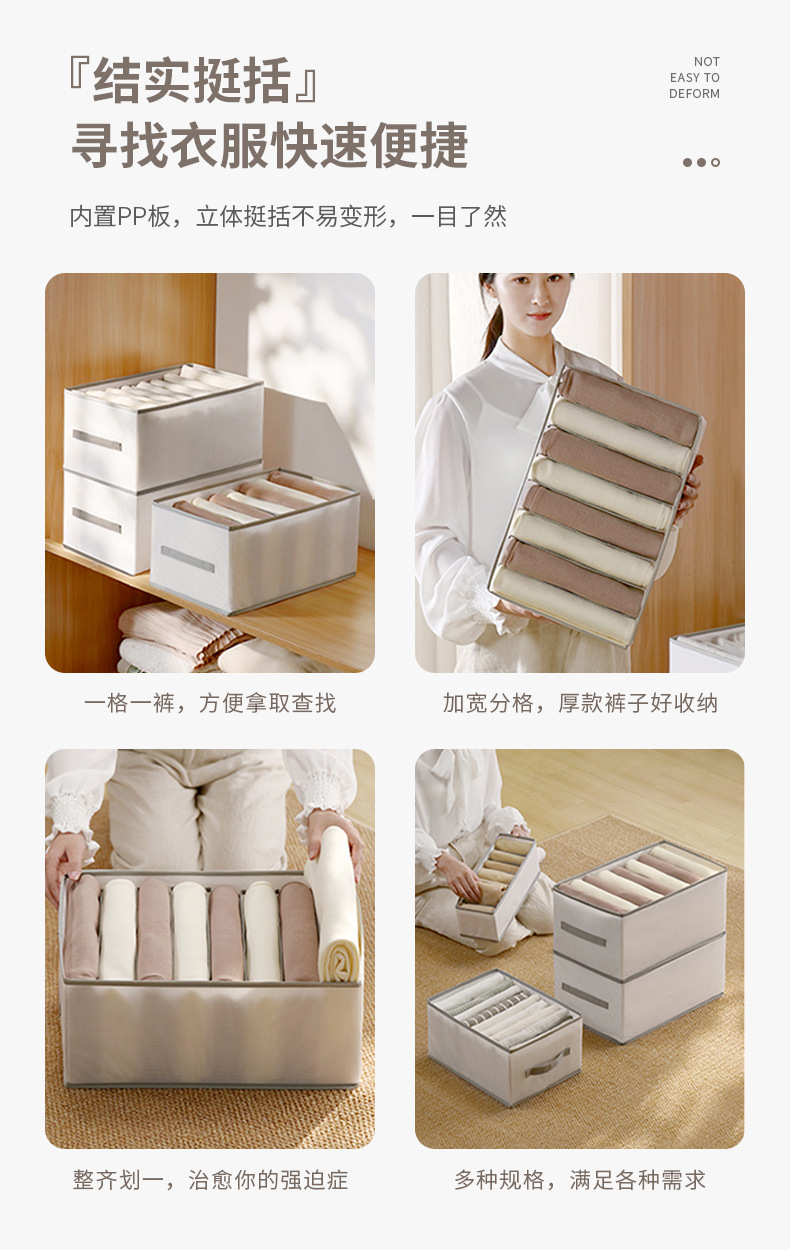 『结实挺括』
寻找衣服快速便捷

NOT
EASY TO
DEFORM

内置PP板，立体挺括不易变形，一目了然

一格一裤，方便拿取查找

加宽分格，厚款裤子好收纳

整齐划一，治愈你的强迫症

多种规格，满足各种需求