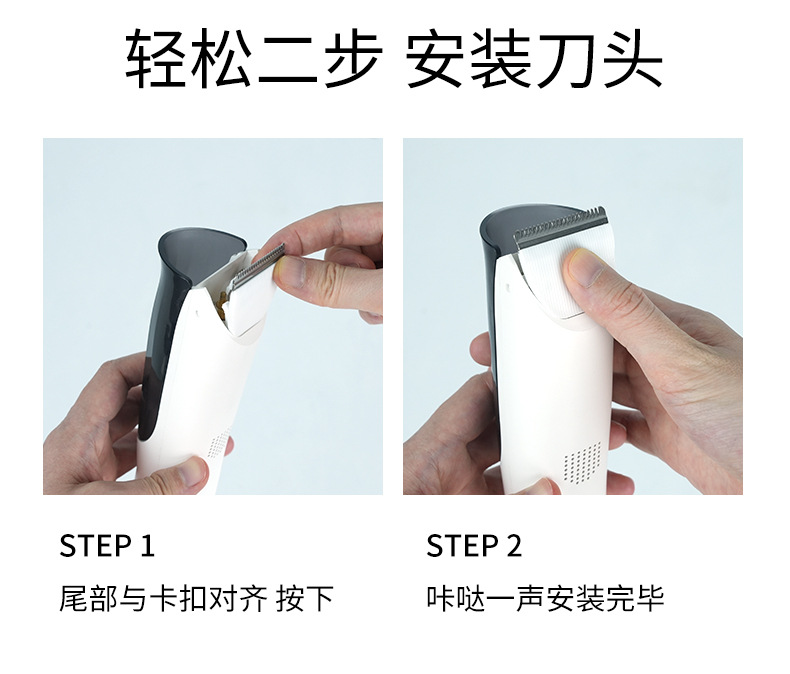 轻松二步 安装刀头

STEP 1
尾部与卡扣对齐 按下

STEP 2
咔哒一声安装完毕