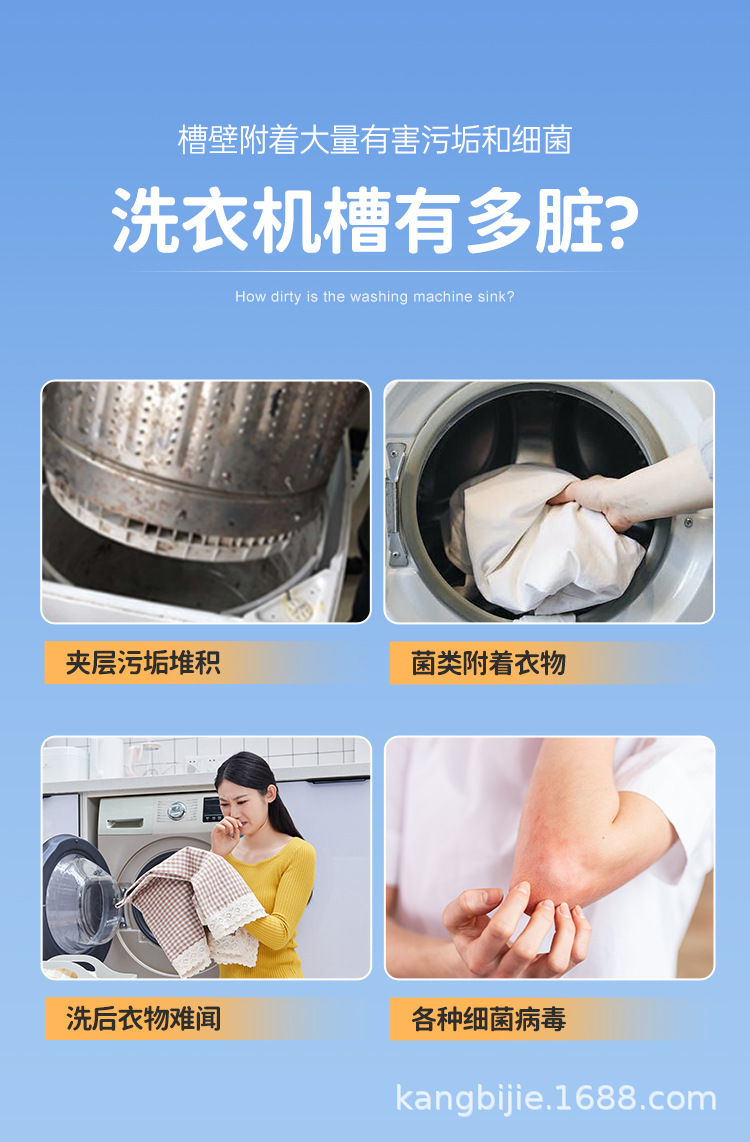 槽壁附着大量有害污垢和细菌

洗衣机槽有多脏?

How dirty is the washing machine sink?

夹层污垢堆积

菌类附着衣物

洗后衣物难闻

各种细菌病毒

kangbijie.1688.com