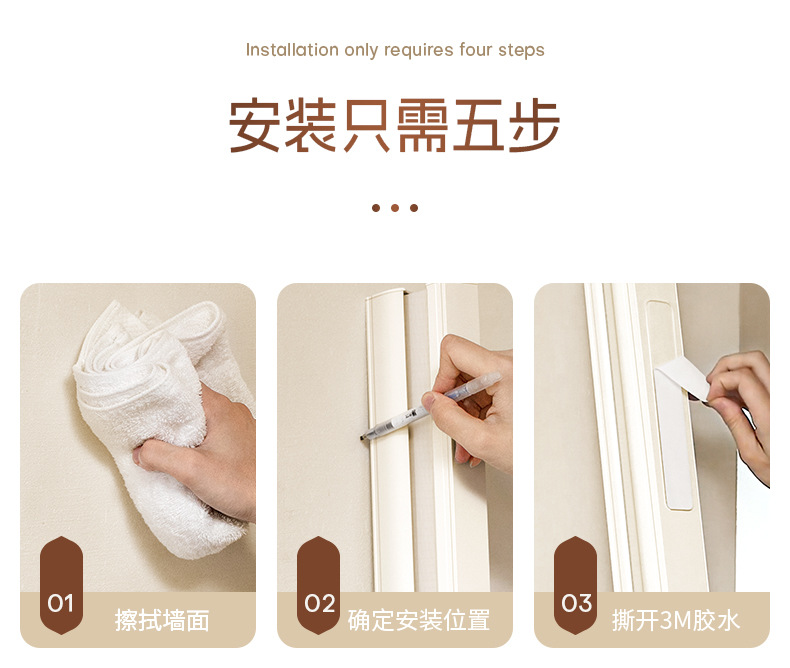 Installation only requires four steps

安装只需五步

01 擦拭墙面

02 确定安装位置

03 撕开3M胶水