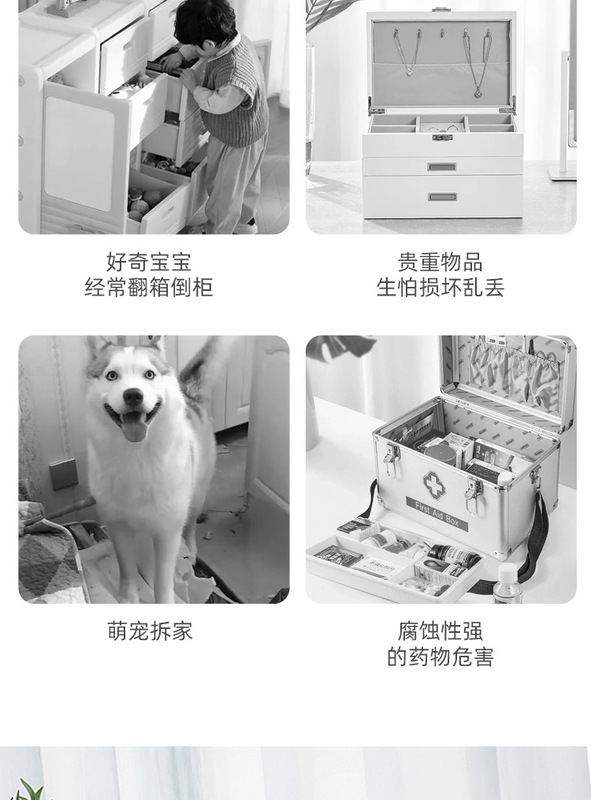 好奇宝宝
经常翻箱倒柜

贵重物品
生怕损坏乱丢

萌宠拆家

First Aid Box

腐蚀性强
的药物危害