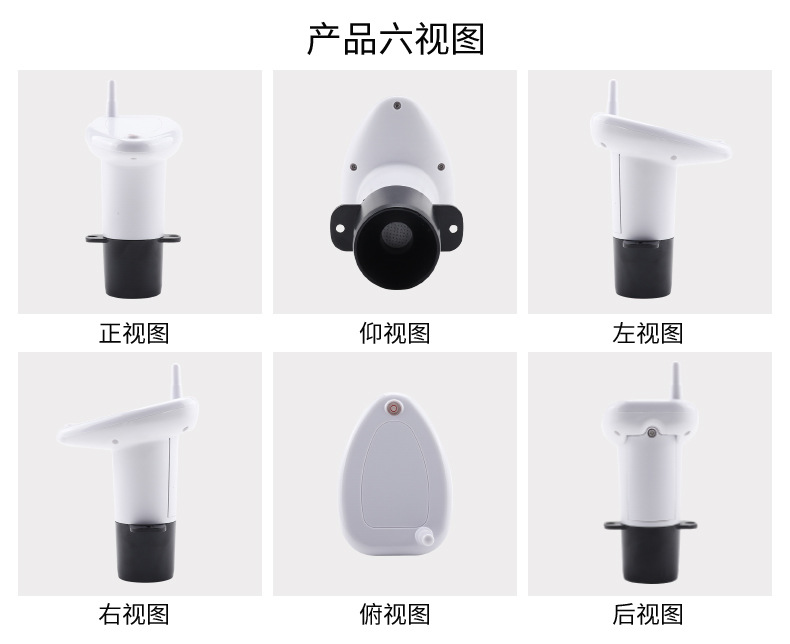 产品六视图

正视图

仰视图

左视图

右视图

俯视图

后视图