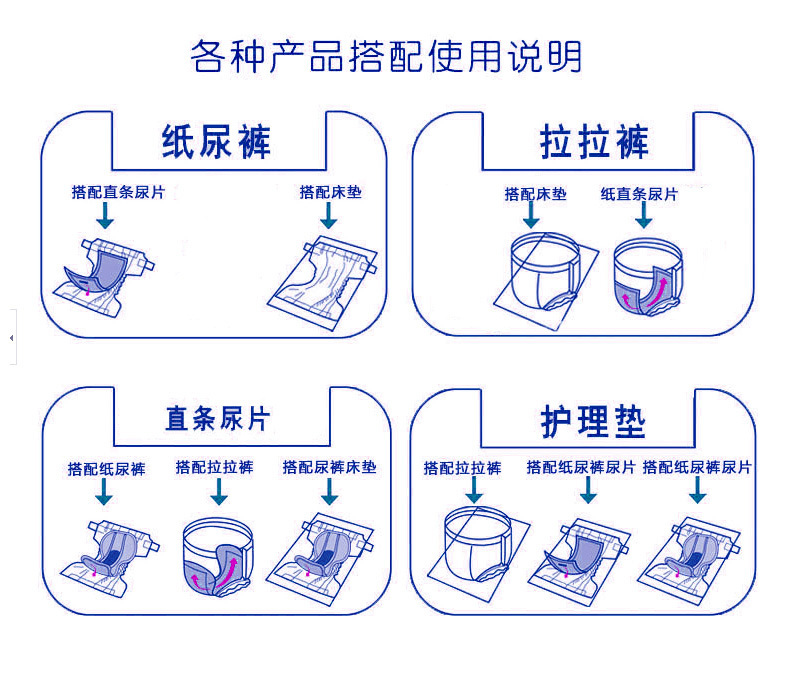 各种产品搭配使用说明

纸尿裤

搭配直条尿片

搭配床垫

拉拉裤

搭配床垫

纸直条尿片

直条尿片

搭配纸尿裤

搭配拉拉裤

搭配尿裤床垫

护理垫

搭配拉拉裤

搭配纸尿裤尿片

搭配纸尿裤尿片