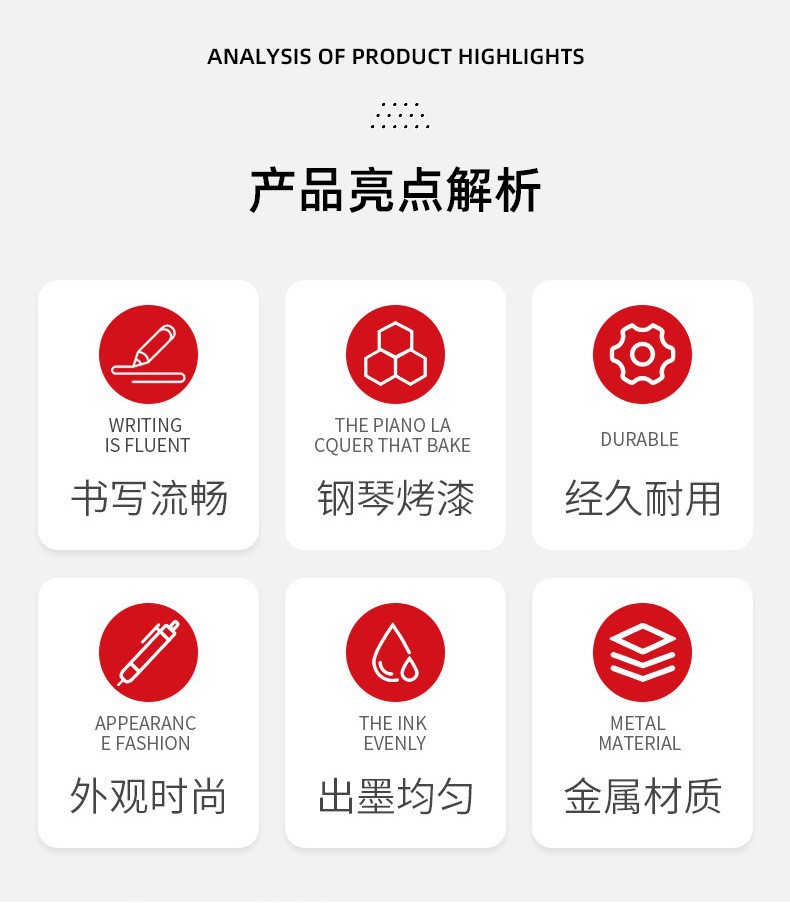 ANALYSIS OF PRODUCT HIGHLIGHTS

产品亮点解析

WRITING
IS FLUENT

书写流畅

THE PIANO LA
CQUER THAT BAKE

钢琴烤漆

DURABLE

经久耐用

APPEARANC
E FASHION

外观时尚

THE INK
EVENLY

出墨均匀

METAL
MATERIAL

金属材质