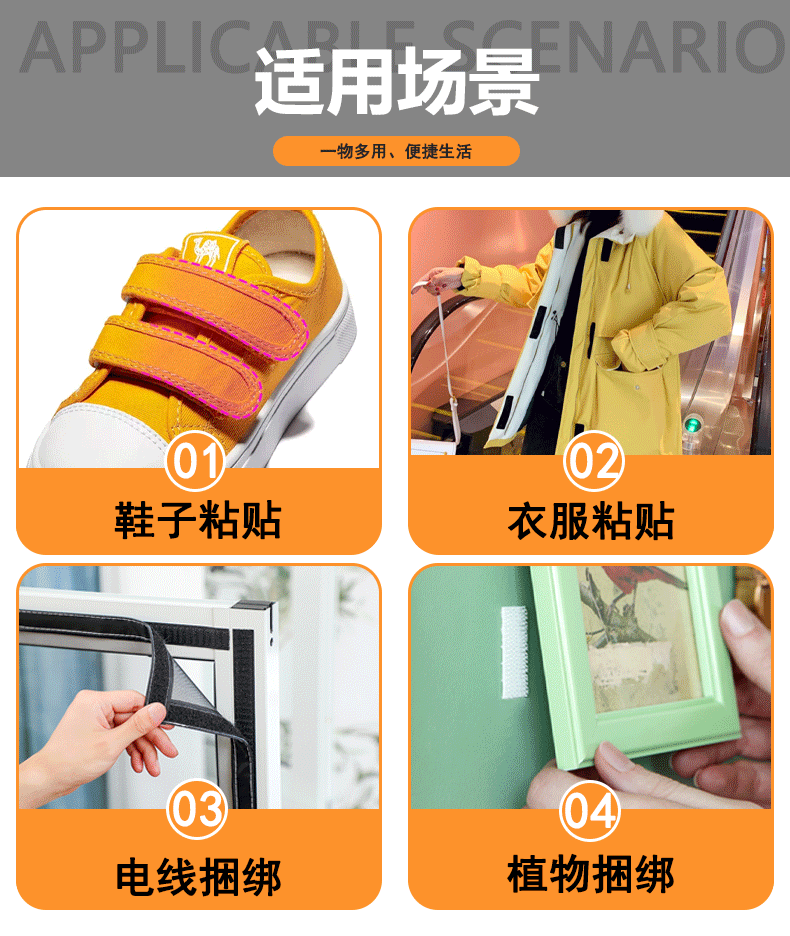 APPLICABLE SCENARIO
适用场景
一物多用、便捷生活

01
鞋子粘贴

02
衣服粘贴

03
电线捆绑

04
植物捆绑